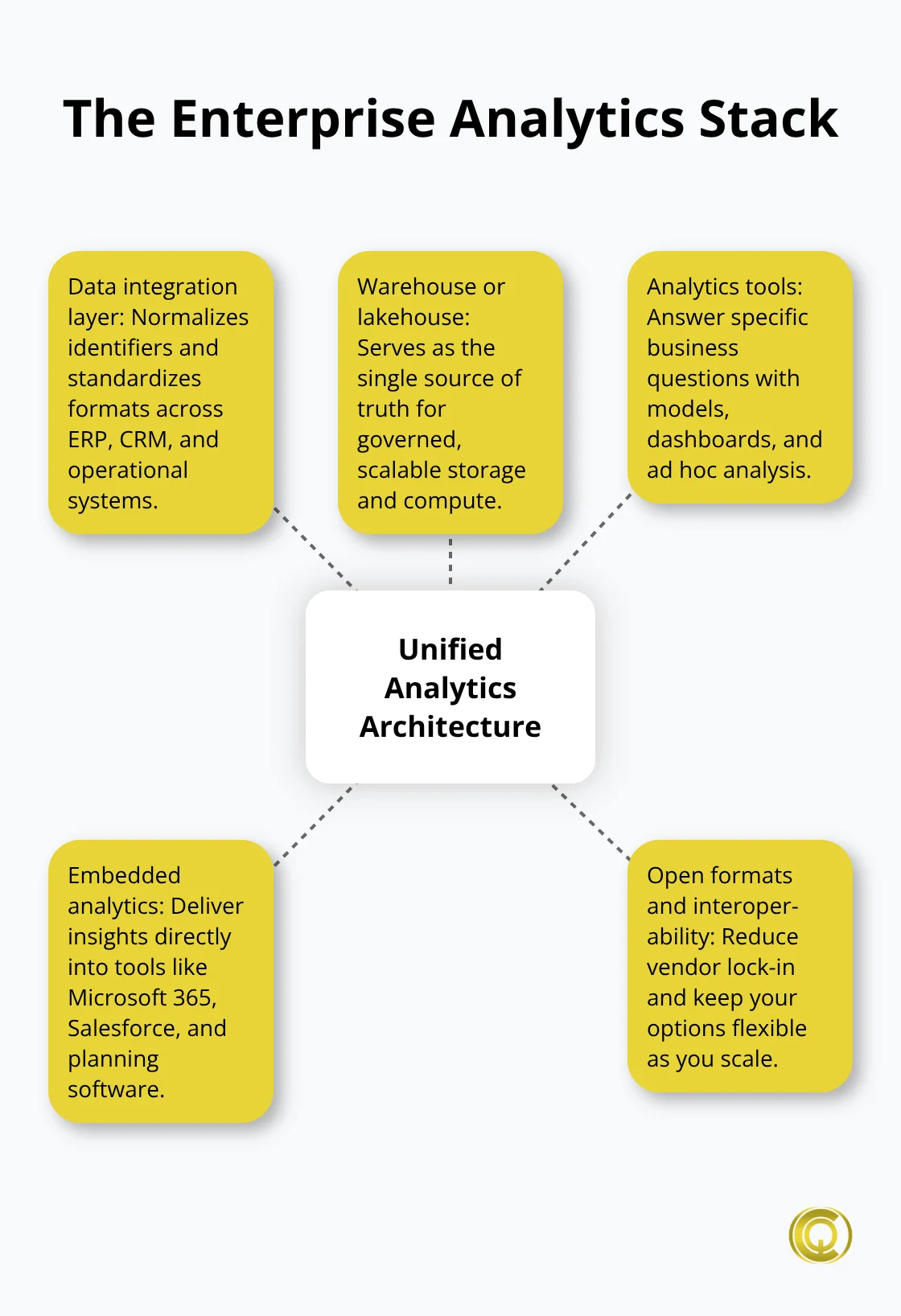 The Enterprise Analytics Stack

Data integration layer: Normalizes identifiers and standardizes formats across ERP, CRM, and operational systems.

Warehouse or lakehouse: Serves as the single source of truth for governed, scalable storage and compute.

Analytics tools: Answer specific business questions with models, dashboards, and ad hoc analysis.

Unified Analytics Architecture

Embedded analytics: Deliver insights directly into tools like Microsoft 365, Salesforce, and planning software.

Open formats and interoperability: Reduce vendor lock-in and keep your options flexible as you scale.