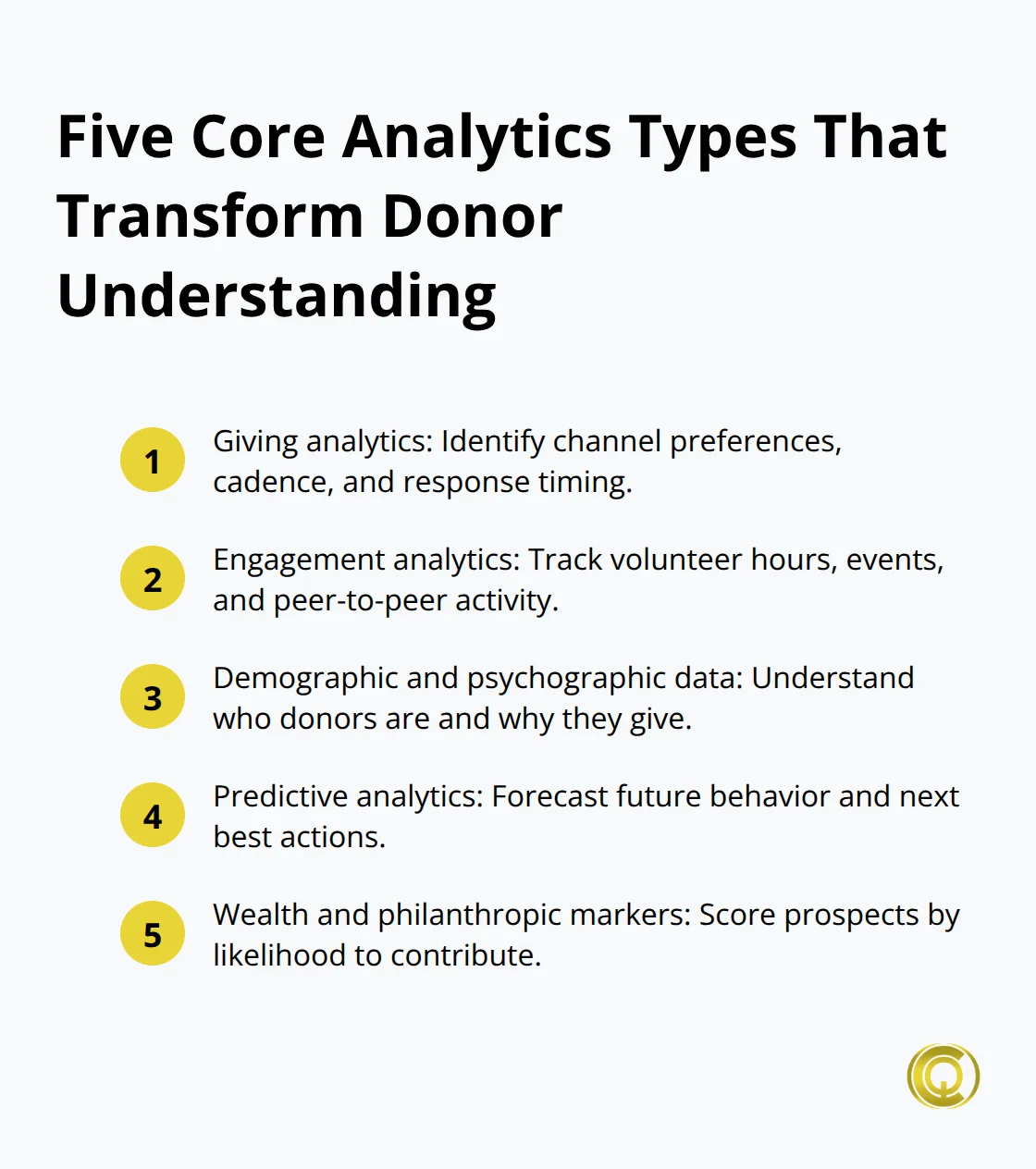 Five Core Analytics Types That Transform Donor Understanding

1 Giving analytics: Identify channel preferences, cadence, and response timing.

2 Engagement analytics: Track volunteer hours, events, and peer-to-peer activity.

3 Demographic and psychographic data: Understand who donors are and why they give.

4 Predictive analytics: Forecast future behavior and next best actions.

5 Wealth and philanthropic markers: Score prospects by likelihood to contribute.