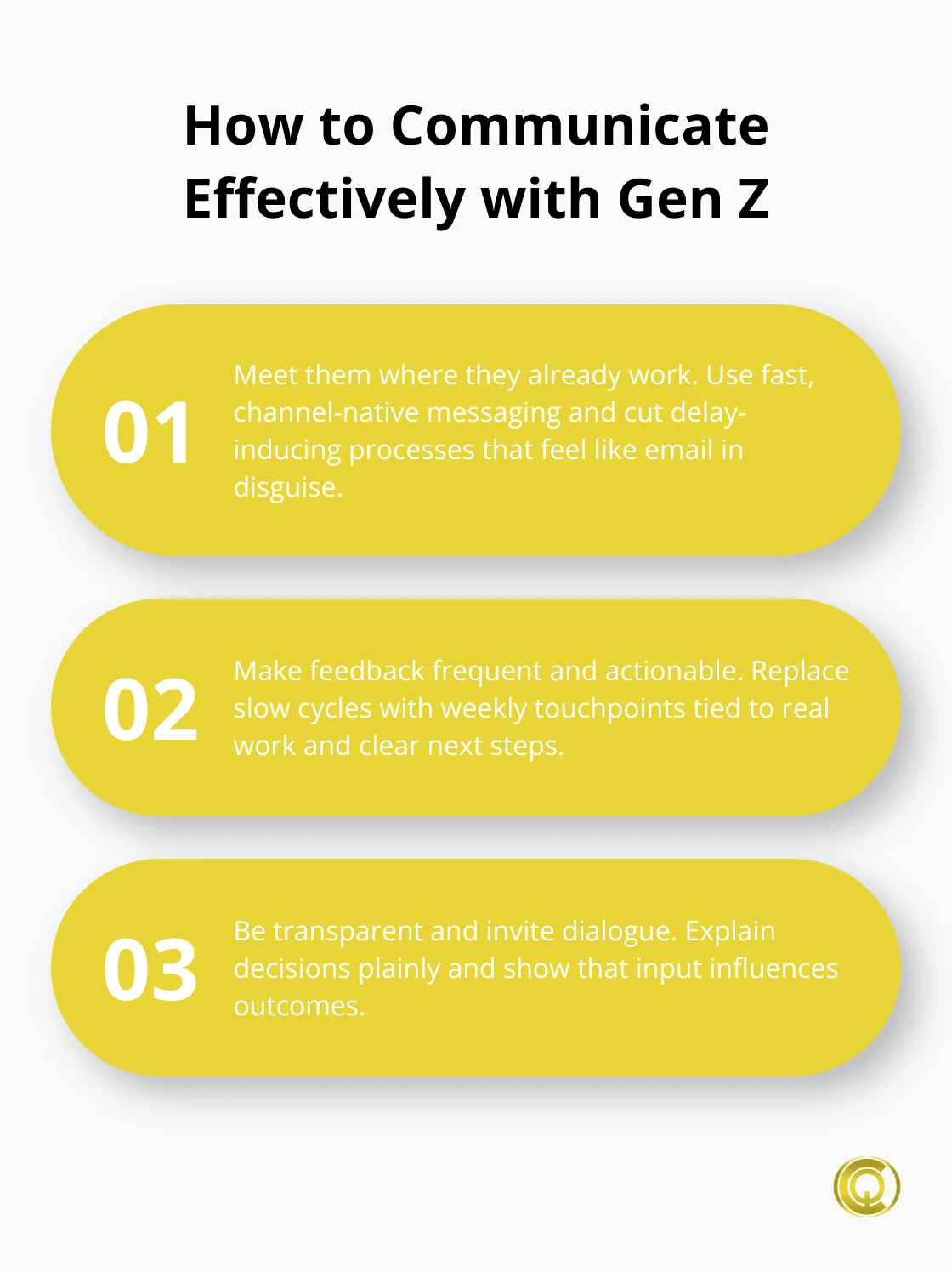 How to Communicate Effectively with Gen Z

01

Meet them where they already work. Use fast, channel-native messaging and cut delay-inducing processes that feel like email in disguise.

02

Make feedback frequent and actionable. Replace slow cycles with weekly touchpoints tied to real work and clear next steps.

03

Be transparent and invite dialogue. Explain decisions plainly and show that input influences outcomes.