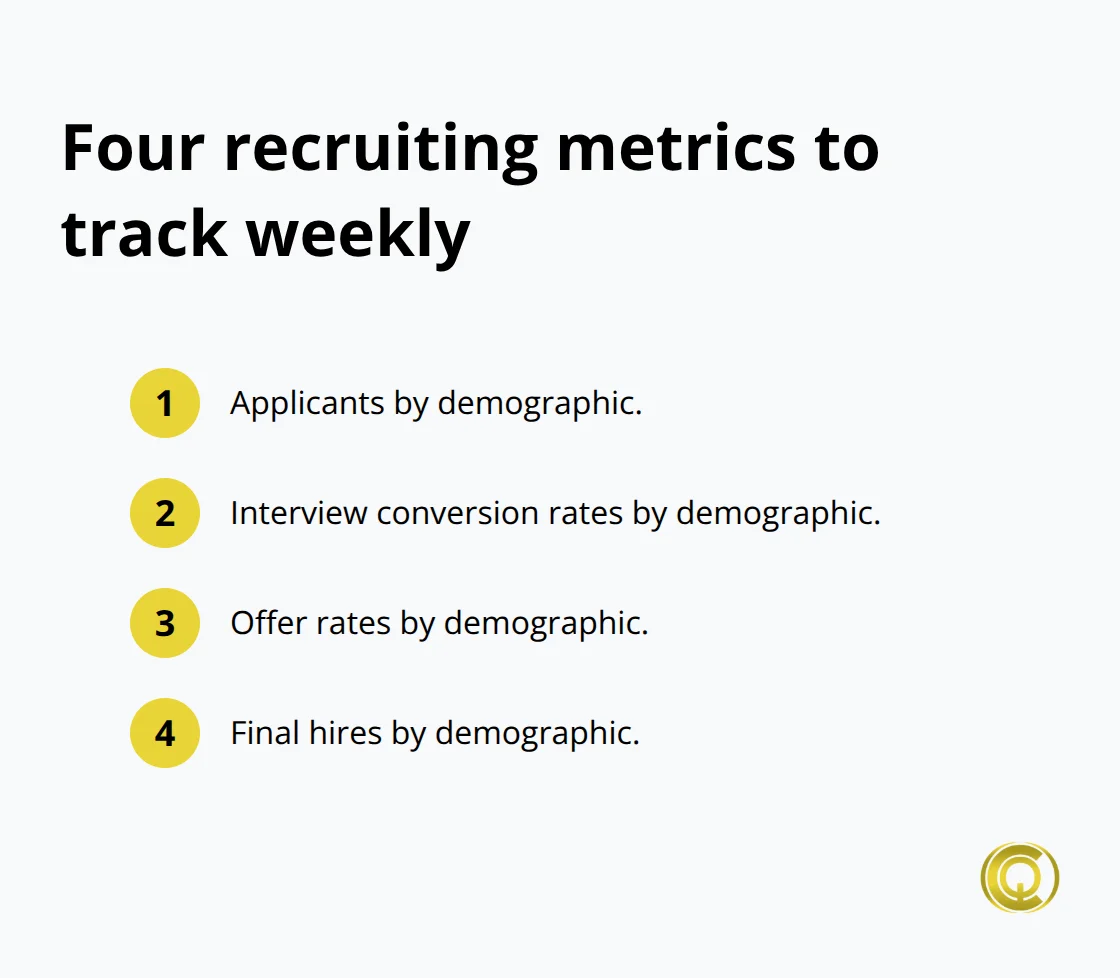 Four recruiting metrics to track weekly

1 Applicants by demographic.

2 Interview conversion rates by demographic.

3 Offer rates by demographic.

4 Final hires by demographic.