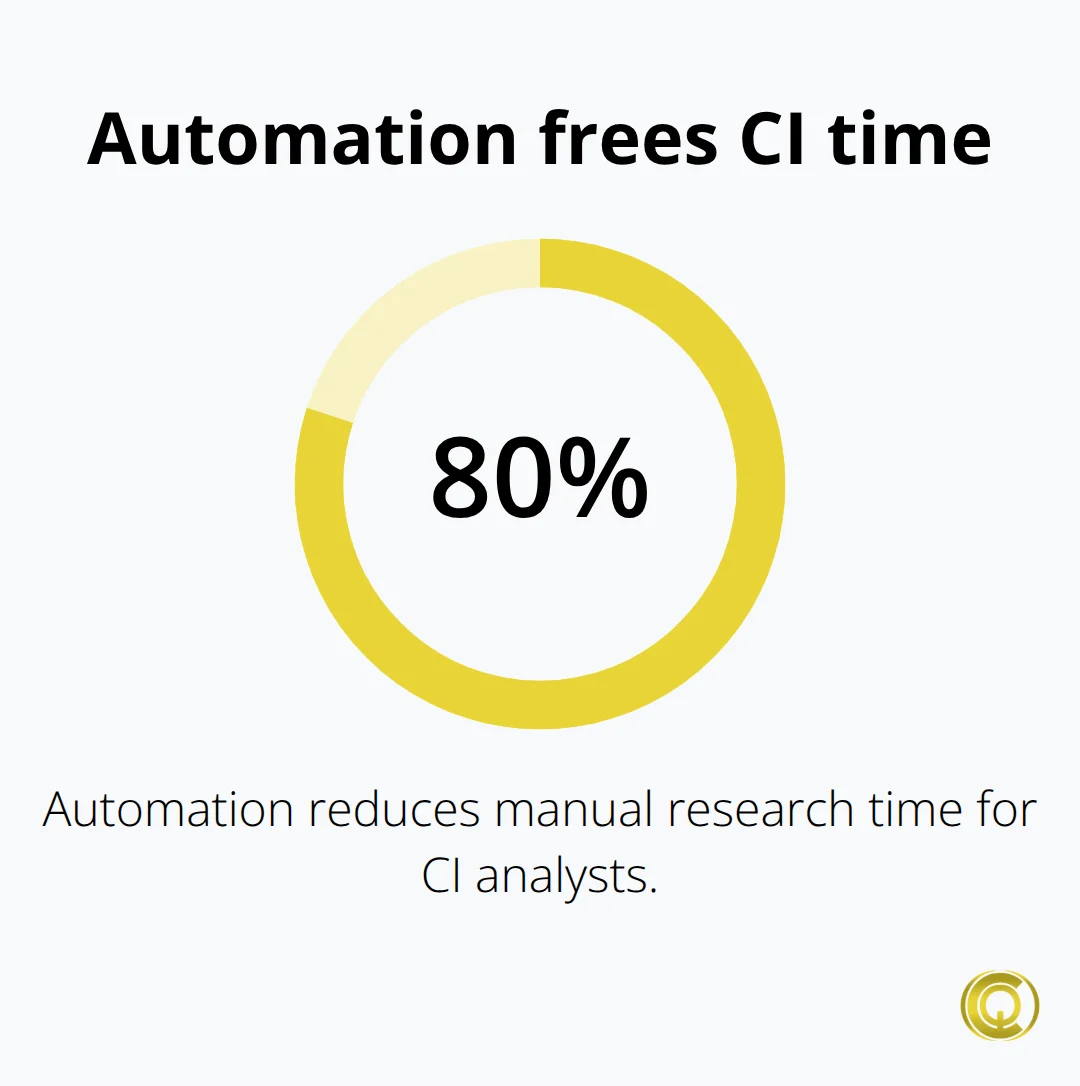 Automation frees CI time

80%

Automation reduces manual research time for CI analysts.