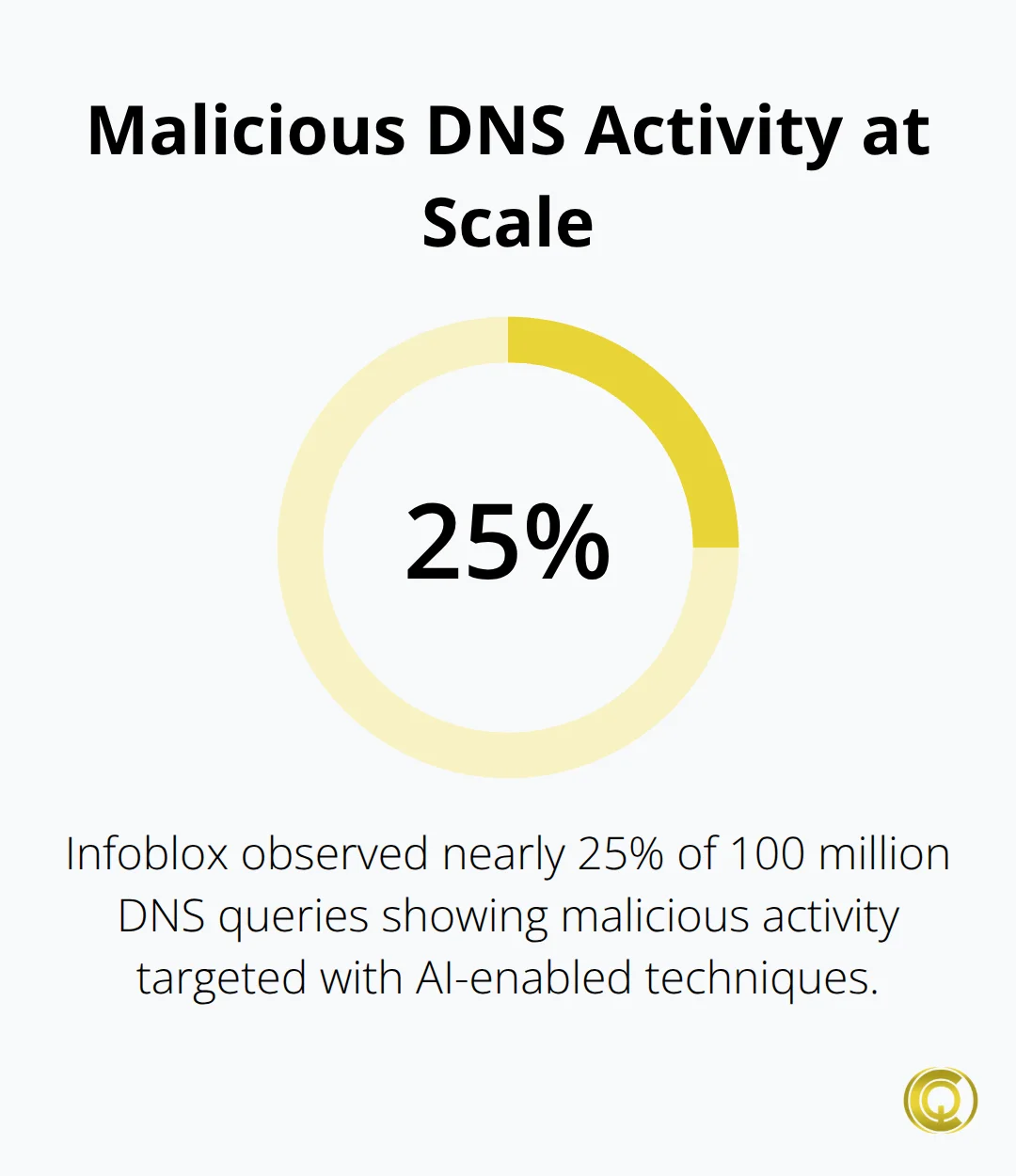 Malicious DNS Activity at Scale

25%

Infoblox observed nearly 25% of 100 million DNS queries showing malicious activity targeted with AI-enabled techniques.