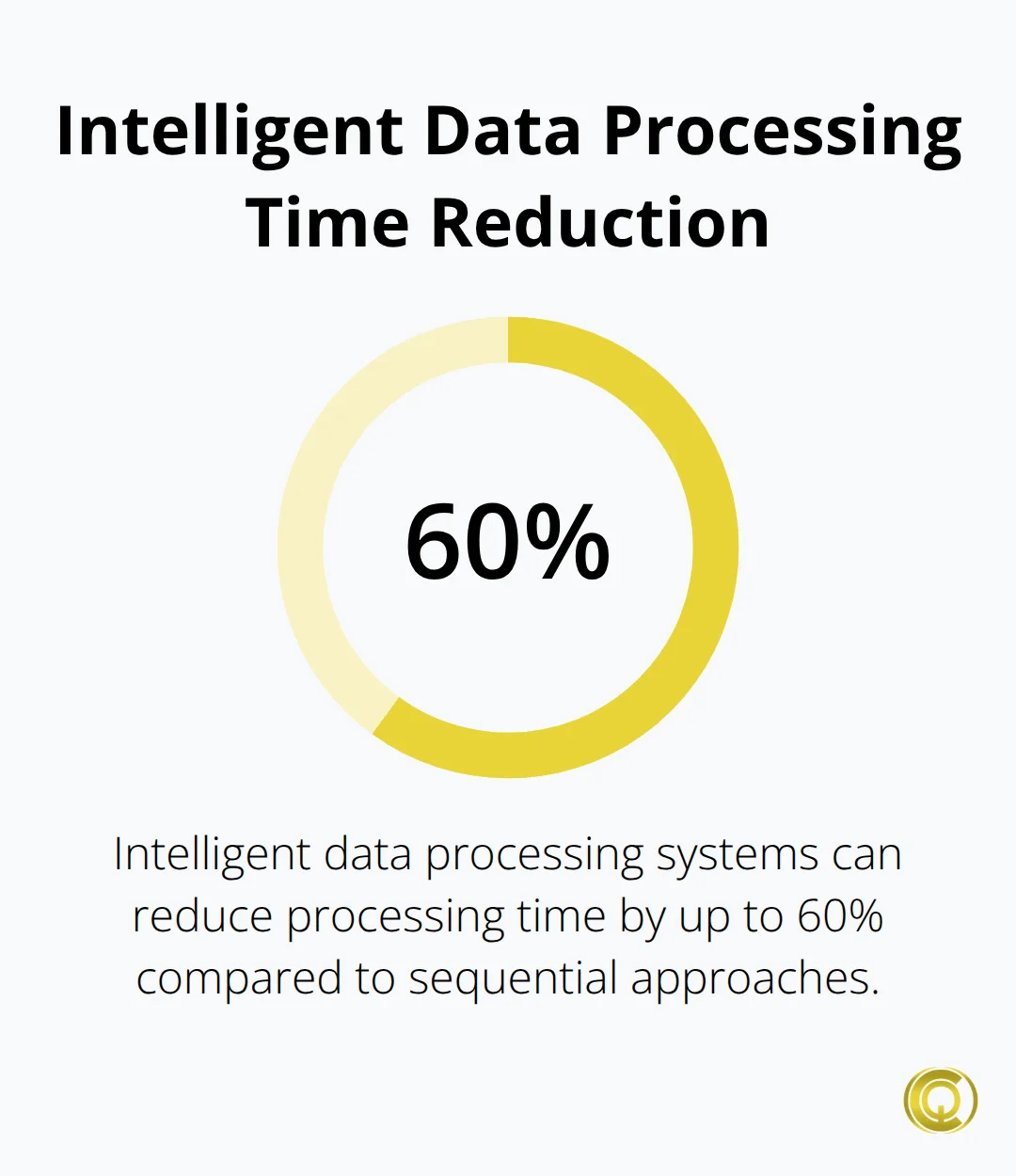 Intelligent Data Processing Time Reduction

60%

Intelligent data processing systems can reduce processing time by up to 60% compared to sequential approaches.