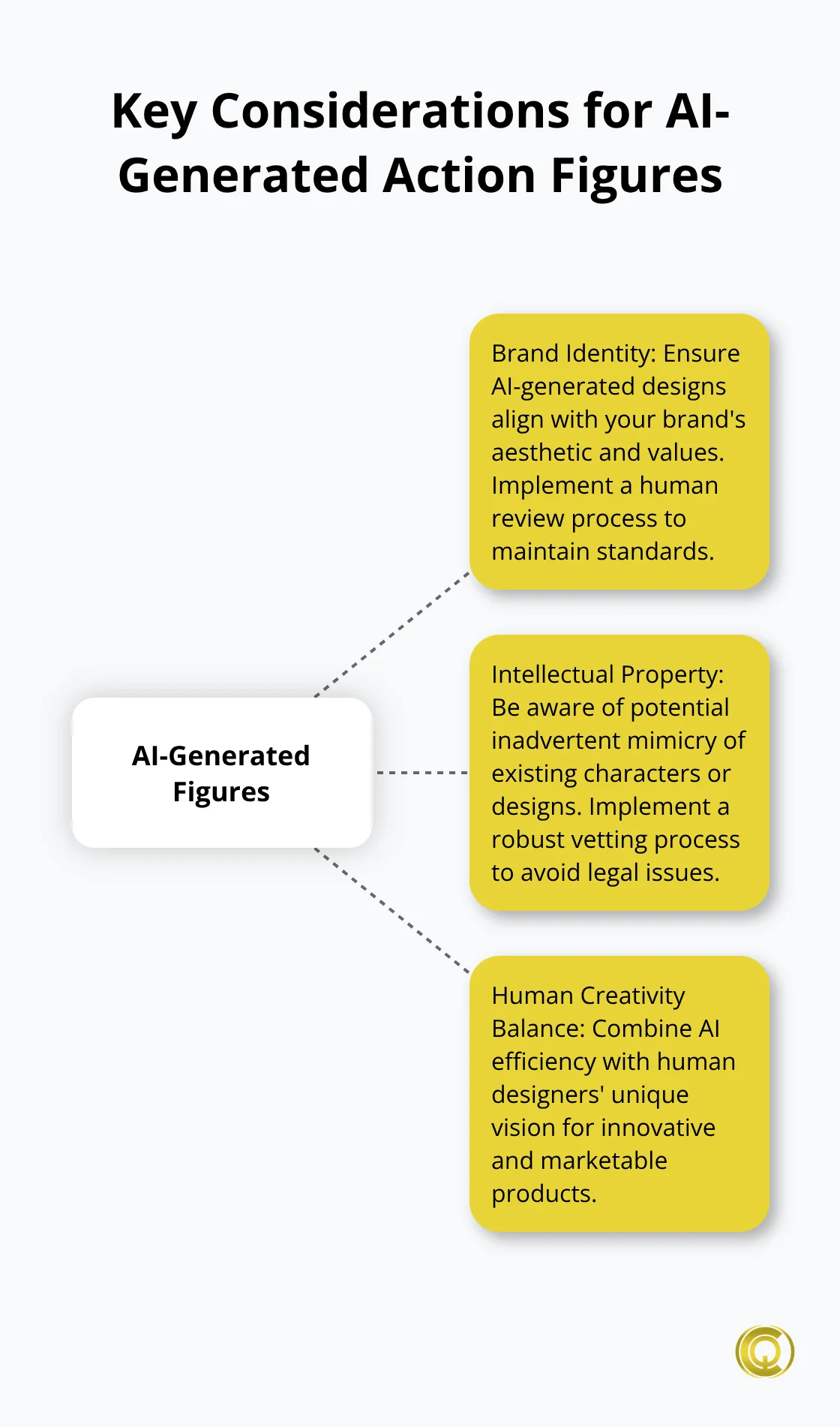 Key Considerations for AI-Generated Action Figures

AI-Generated Figures

Brand Identity: Ensure AI-generated designs align with your brand's aesthetic and values. Implement a human review process to maintain standards.

Intellectual Property: Be aware of potential inadvertent mimicry of existing characters or designs. Implement a robust vetting process to avoid legal issues.

Human Creativity Balance: Combine AI efficiency with human designers' unique vision for innovative and marketable products.