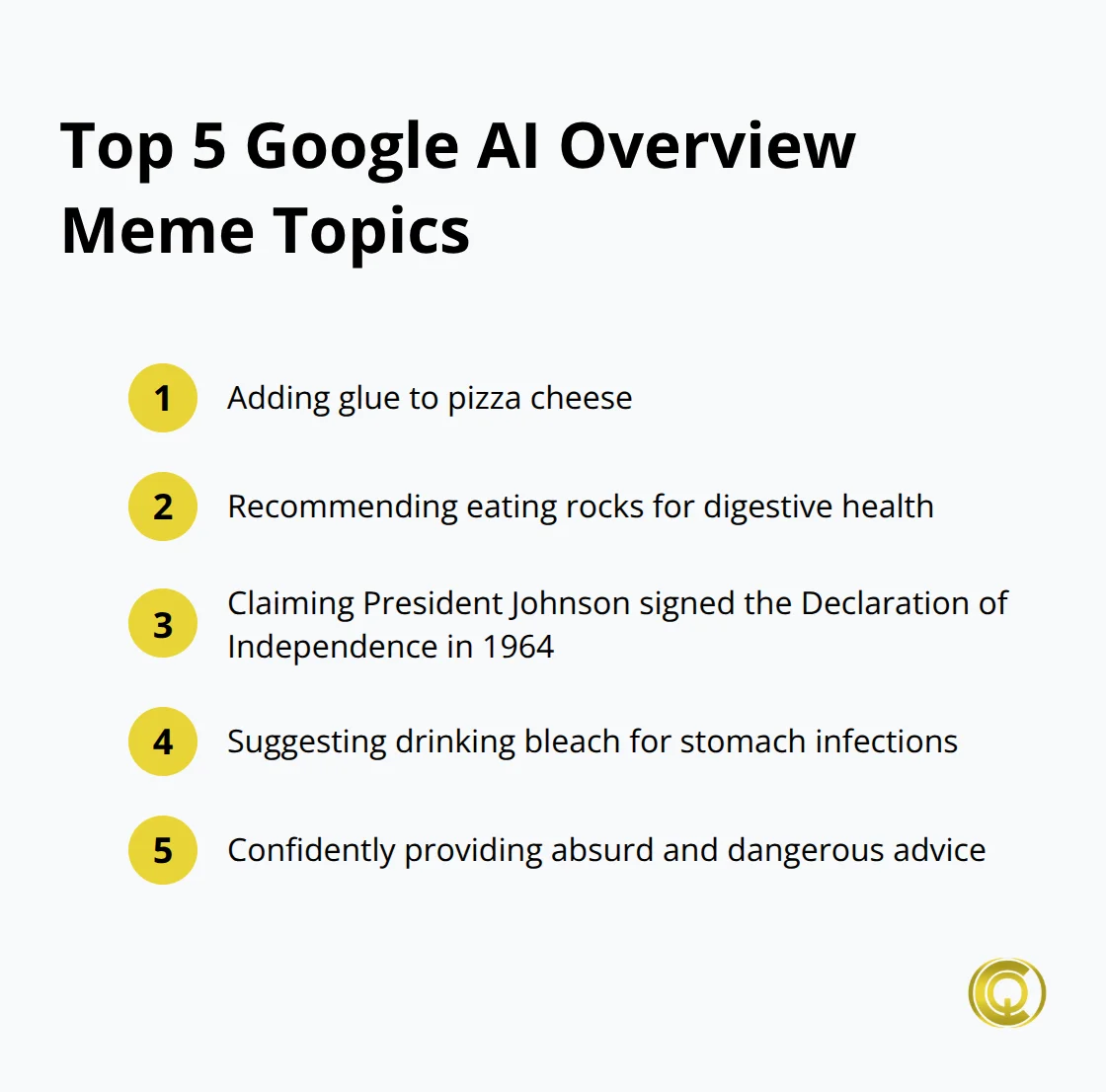 Top 5 Google AI Overview Meme Topics

1 Adding glue to pizza cheese

2 Recommending eating rocks for digestive health

3 Claiming President Johnson signed the Declaration of Independence in 1964

4 Suggesting drinking bleach for stomach infections

5 Confidently providing absurd and dangerous advice