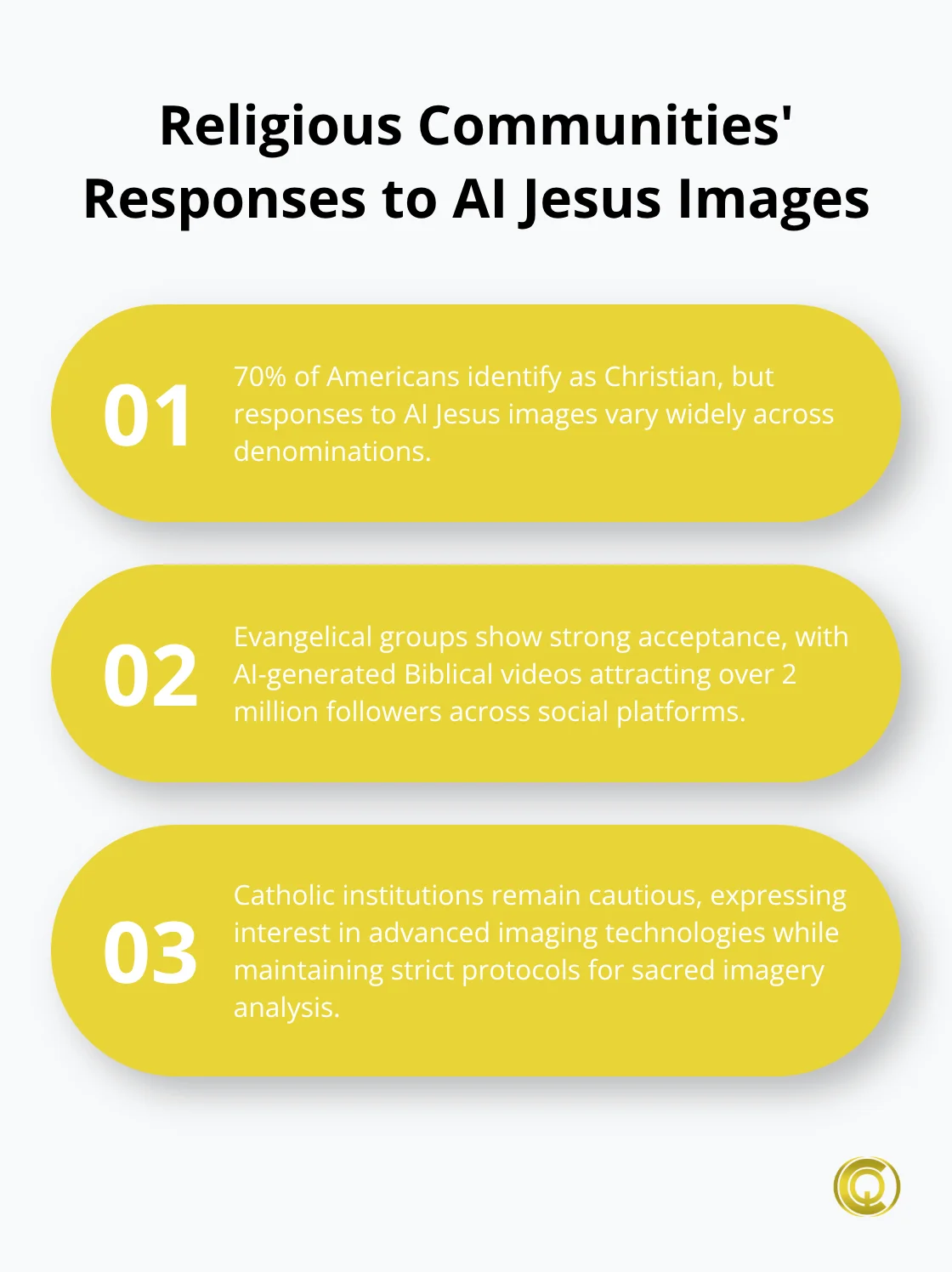 Religious Communities' Responses to AI Jesus Images

01

70% of Americans identify as Christian, but responses to AI Jesus images vary widely across denominations.

02

Evangelical groups show strong acceptance, with AI-generated Biblical videos attracting over 2 million followers across social platforms.

03

Catholic institutions remain cautious, expressing interest in advanced imaging technologies while maintaining strict protocols for sacred imagery analysis.