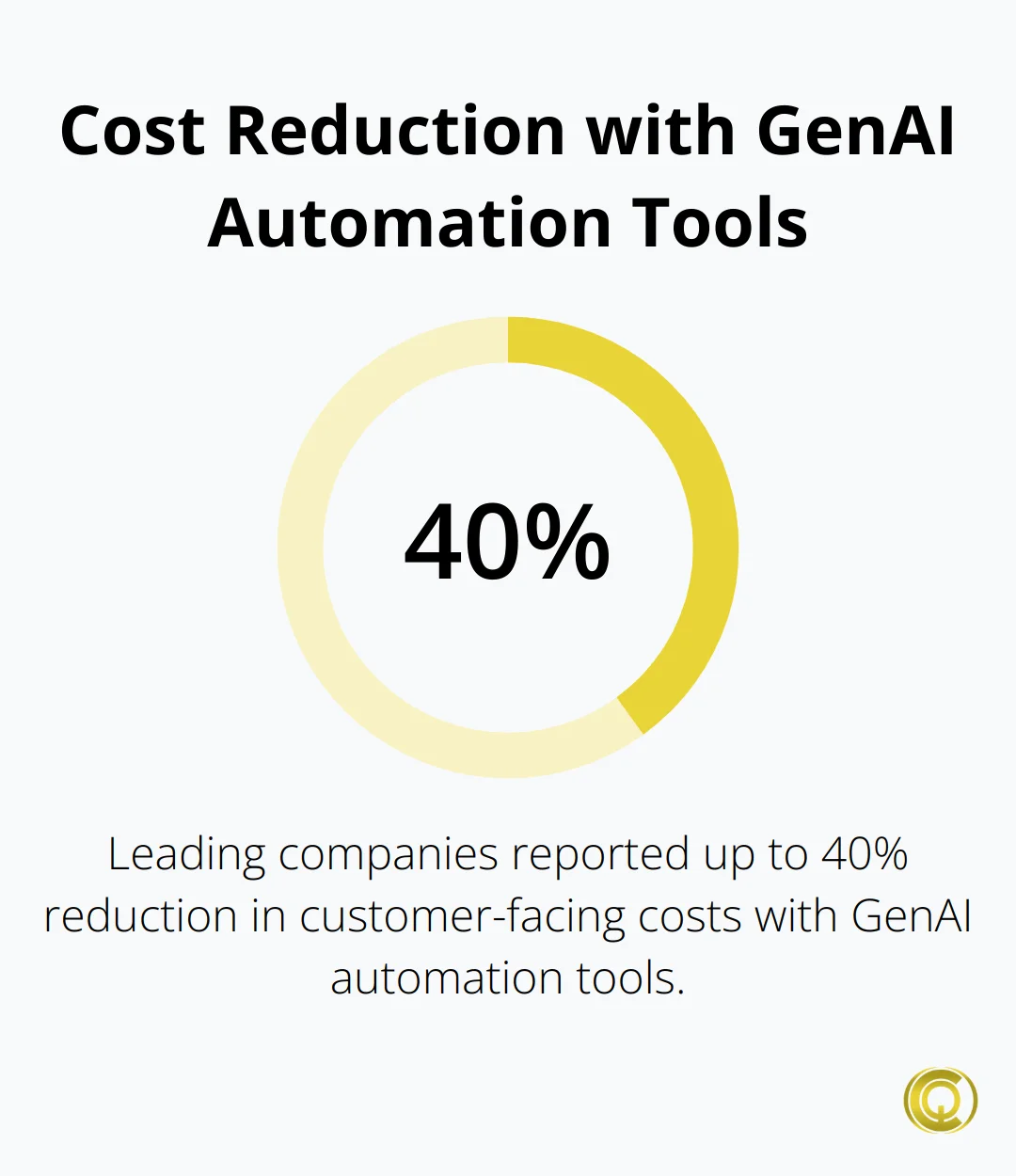 Cost Reduction with GenAI Automation Tools

40%

Leading companies reported up to 40% reduction in customer-facing costs with GenAI automation tools.