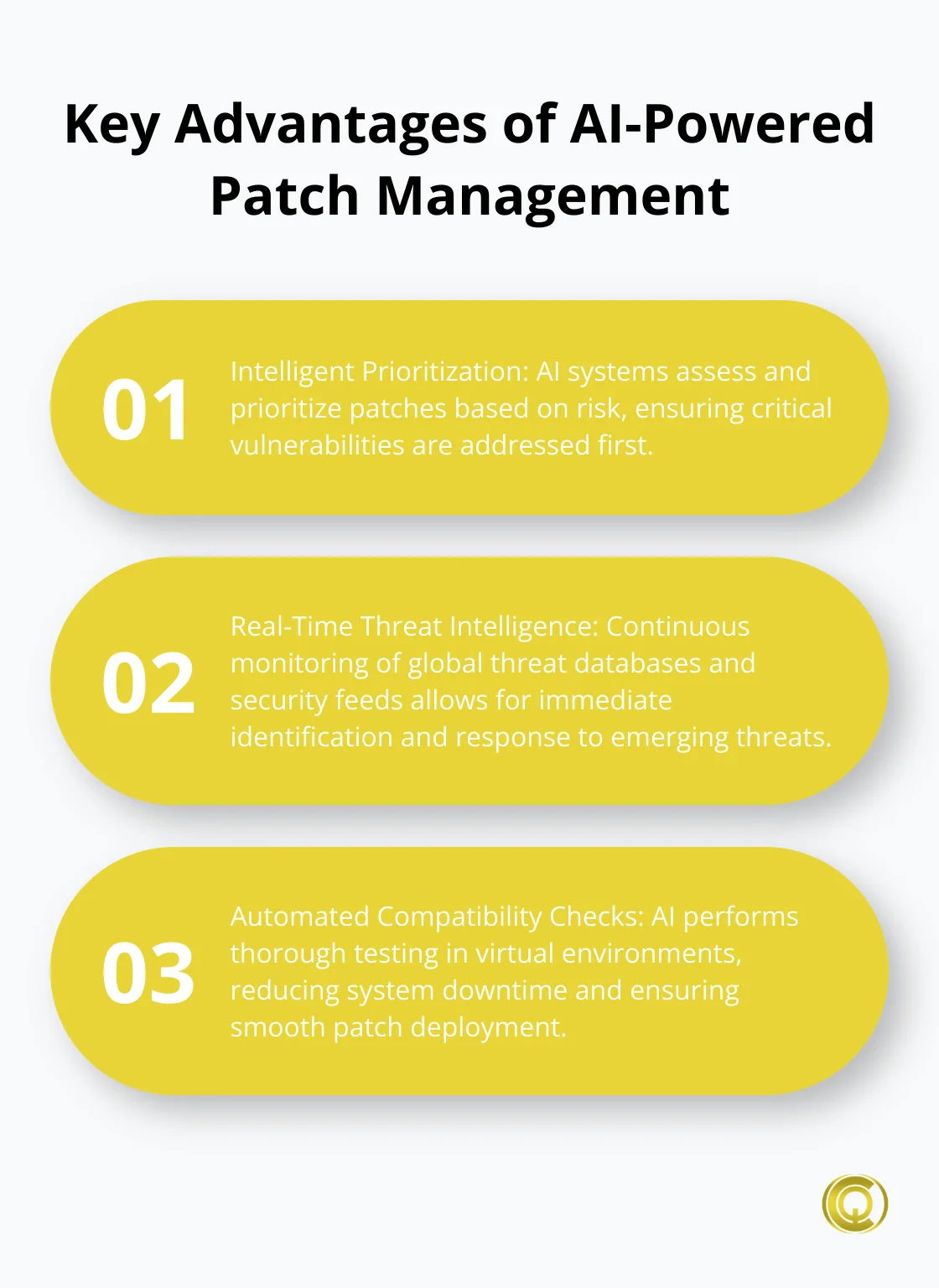 Key Advantages of AI-Powered Patch Management

01
Intelligent Prioritization: AI systems assess and prioritize patches based on risk, ensuring critical vulnerabilities are addressed first.

02
Real-Time Threat Intelligence: Continuous monitoring of global threat databases and security feeds allows for immediate identification and response to emerging threats.

03
Automated Compatibility Checks: AI performs thorough testing in virtual environments, reducing system downtime and ensuring smooth patch deployment.