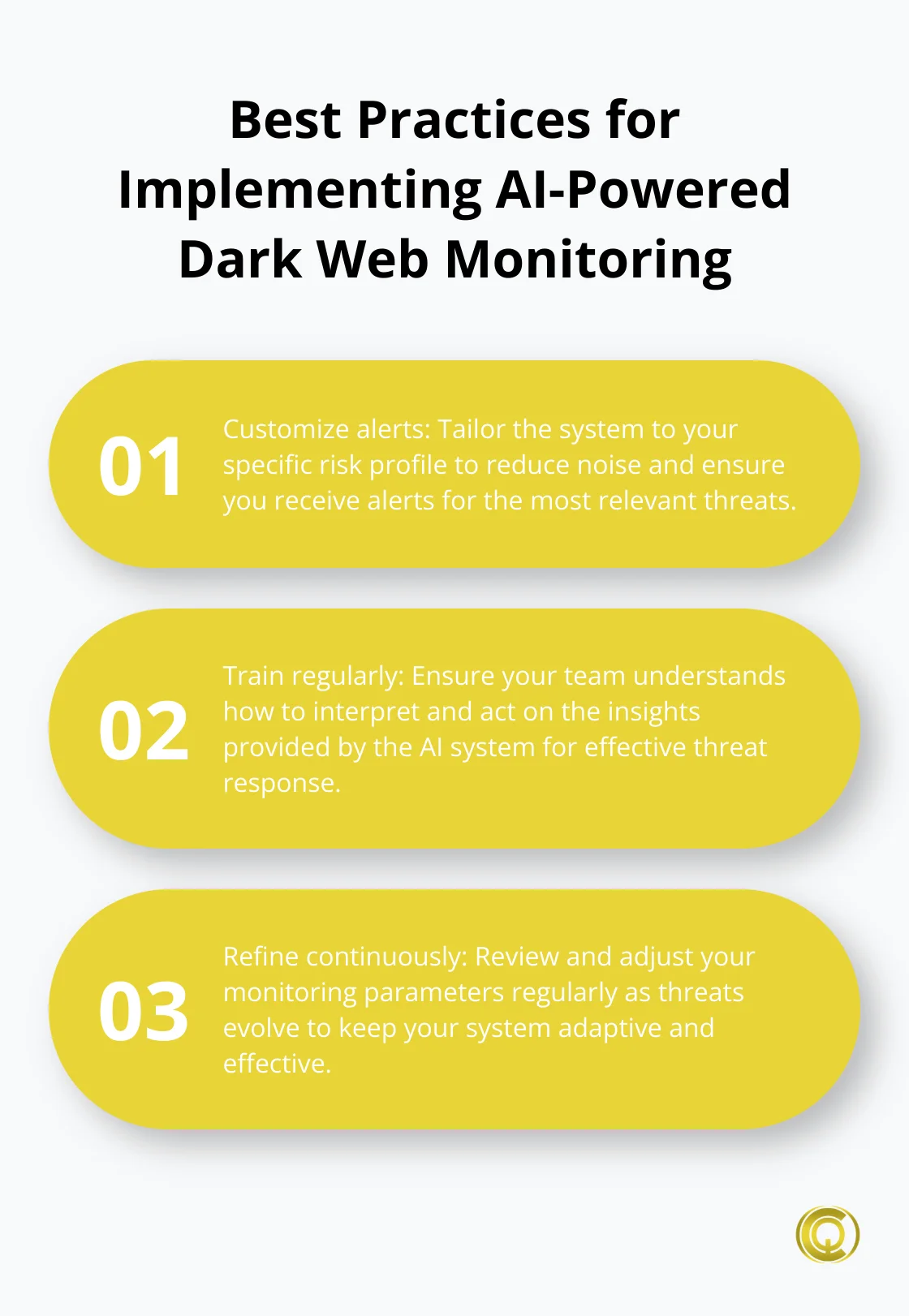 Best Practices for Implementing AI-Powered Dark Web Monitoring

01
Customize alerts: Tailor the system to your specific risk profile to reduce noise and ensure you receive alerts for the most relevant threats.

02
Train regularly: Ensure your team understands how to interpret and act on the insights provided by the AI system for effective threat response.

03
Refine continuously: Review and adjust your monitoring parameters regularly as threats evolve to keep your system adaptive and effective.