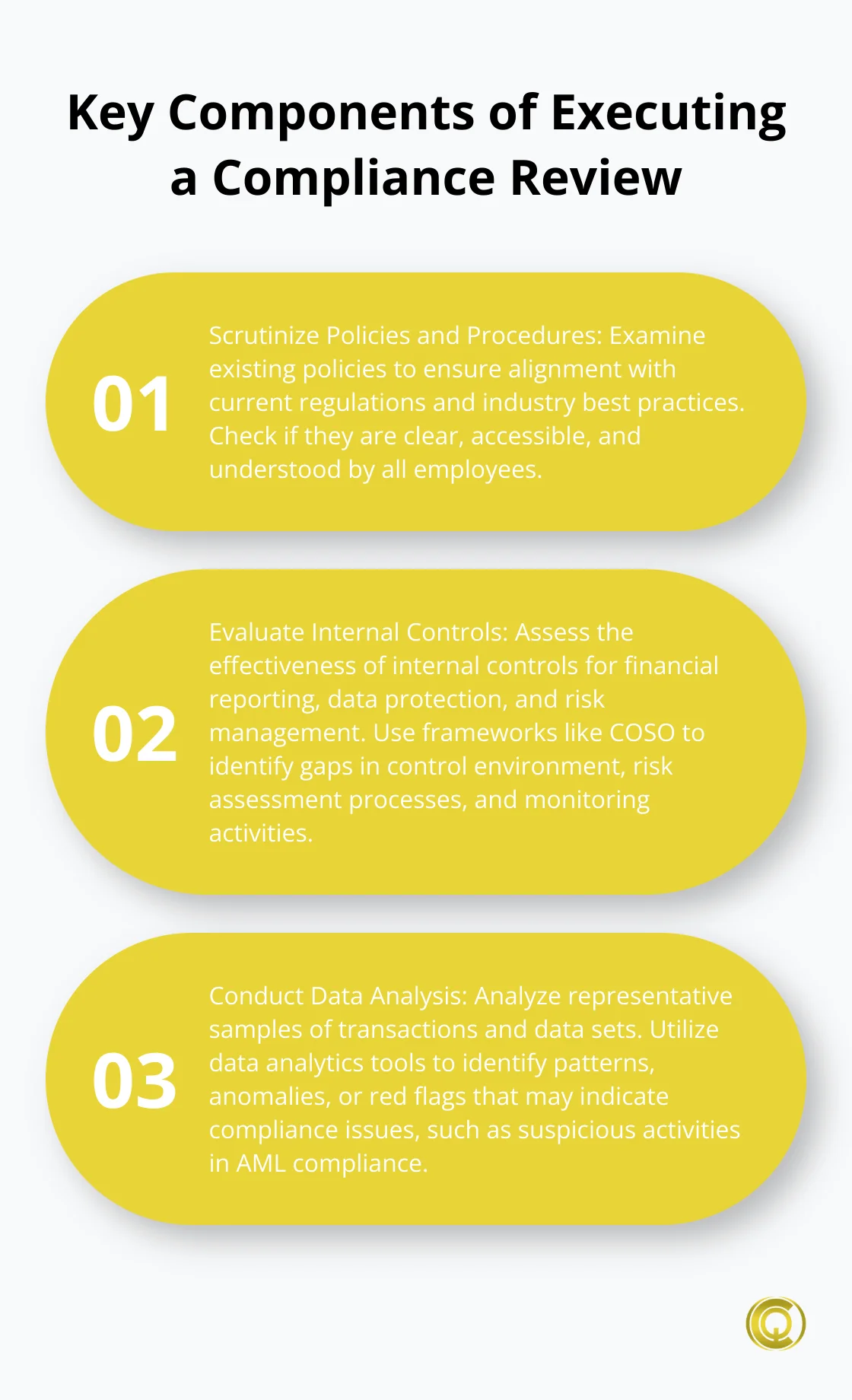 Key Components of Executing a Compliance Review

01

Scrutinize Policies and Procedures: Examine existing policies to ensure alignment with current regulations and industry best practices. Check if they are clear, accessible, and understood by all employees.

02

Evaluate Internal Controls: Assess the effectiveness of internal controls for financial reporting, data protection, and risk management. Use frameworks like COSO to identify gaps in control environment, risk assessment processes, and monitoring activities.

03

Conduct Data Analysis: Analyze representative samples of transactions and data sets. Utilize data analytics tools to identify patterns, anomalies, or red flags that may indicate compliance issues, such as suspicious activities in AML compliance.