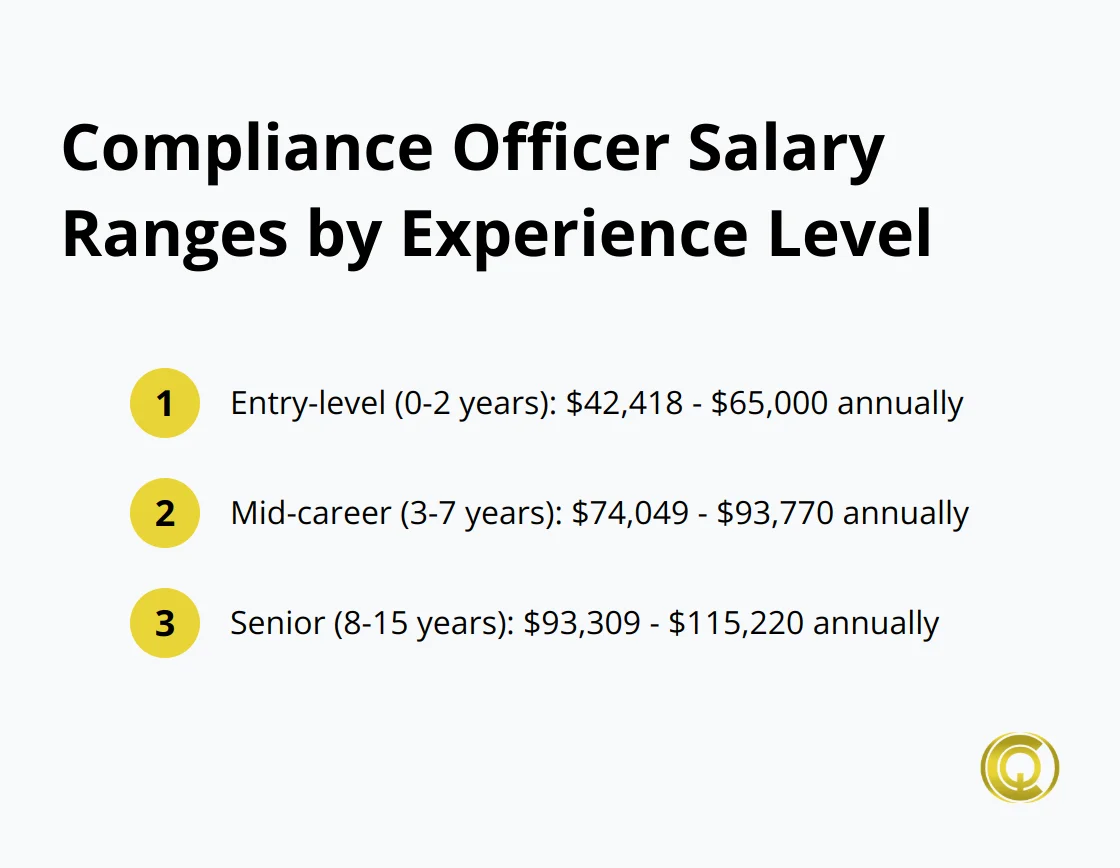 Compliance Officer Salary Ranges by Experience Level

1 Entry-level (0-2 years): \$42,418 - \$65,000 annually

2 Mid-career (3-7 years): \$74,049 - \$93,770 annually

3 Senior (8-15 years): \$93,309 - \$115,220 annually