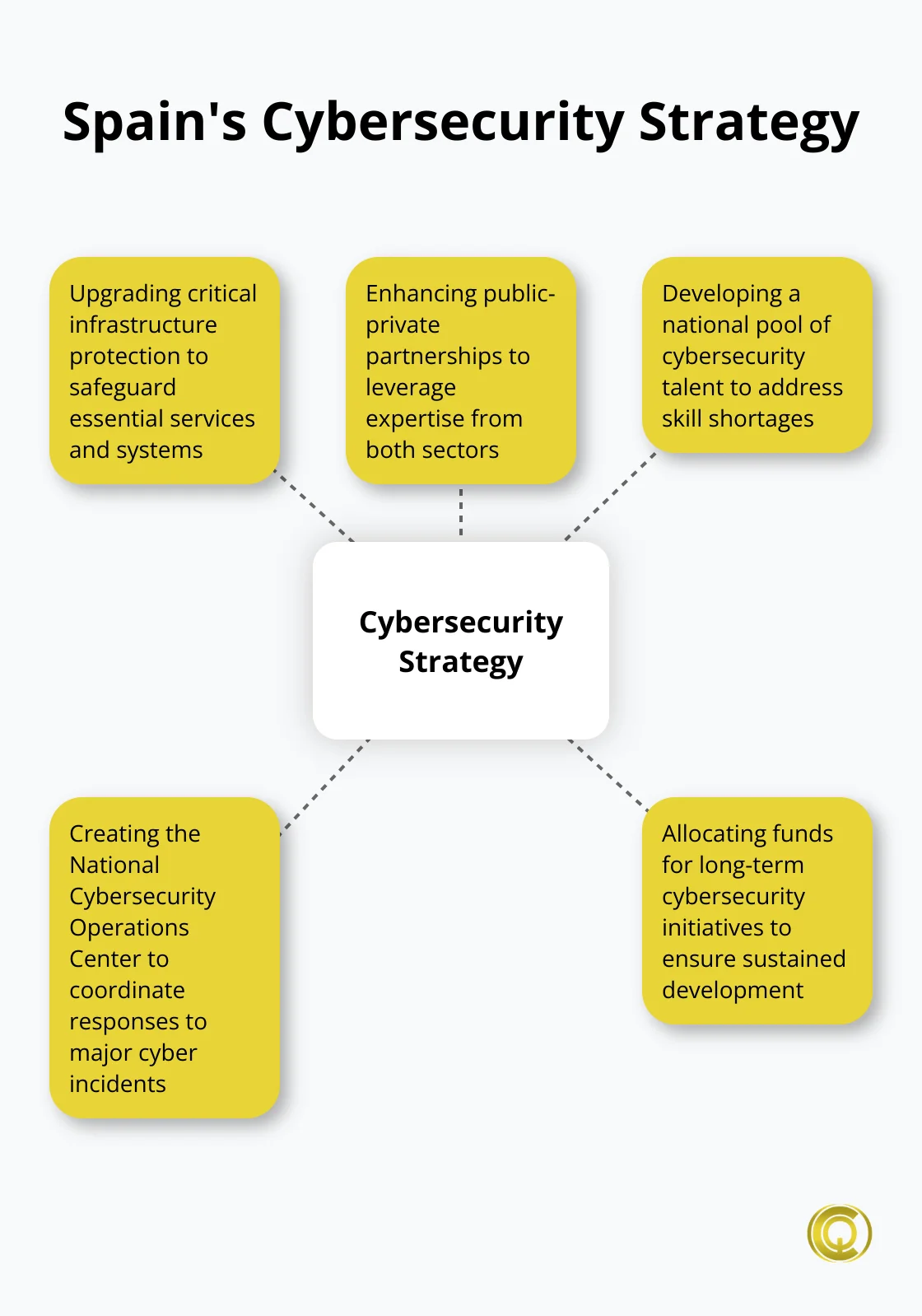 Spain's Cybersecurity Strategy

Upgrading critical infrastructure protection to safeguard essential services and systems

Enhancing public-private partnerships to leverage expertise from both sectors

Developing a national pool of cybersecurity talent to address skill shortages

Cybersecurity Strategy

Creating the National Cybersecurity Operations Center to coordinate responses to major cyber incidents

Allocating funds for long-term cybersecurity initiatives to ensure sustained development