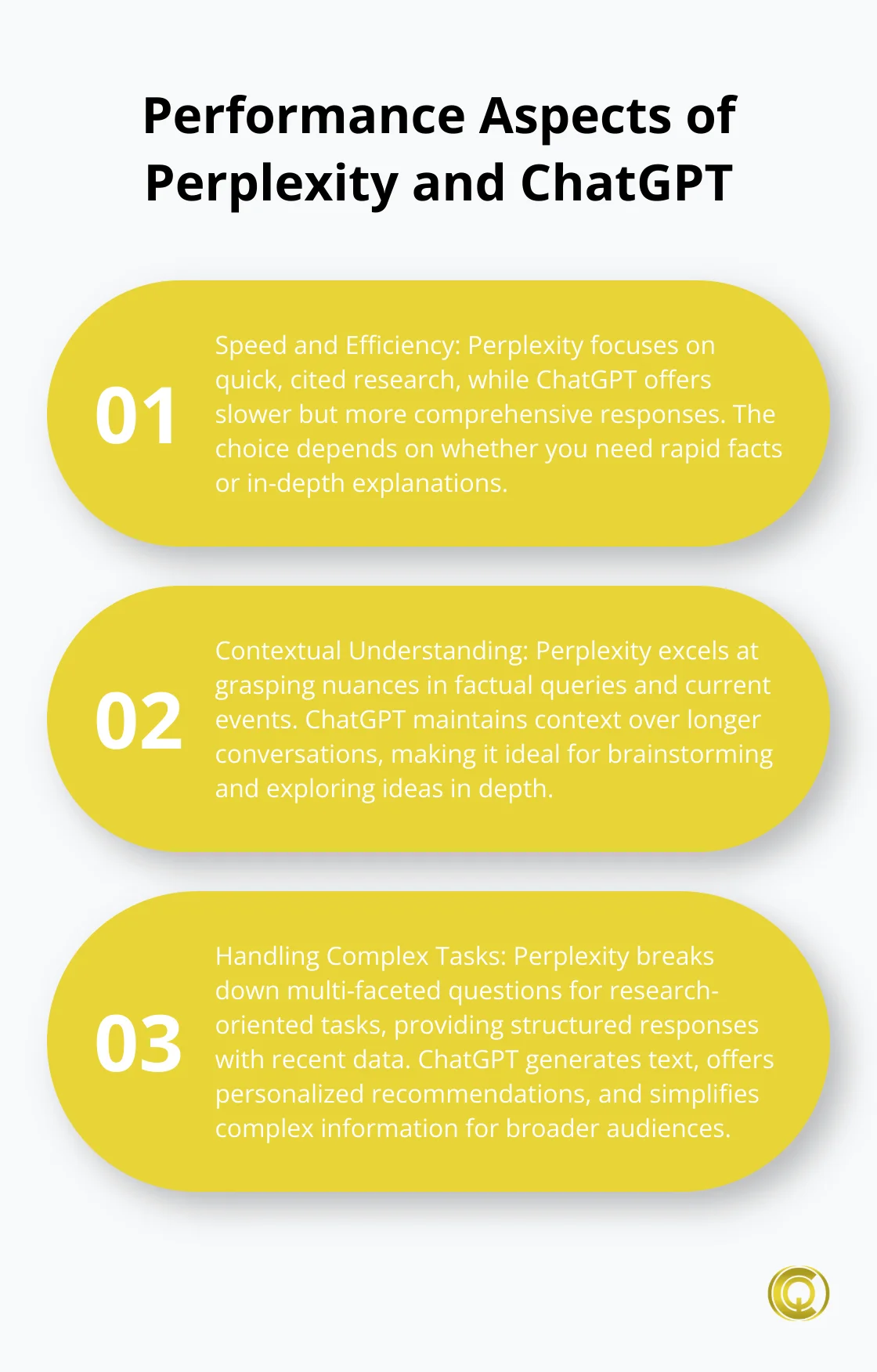 Performance Aspects of Perplexity and ChatGPT

01

Speed and Efficiency: Perplexity focuses on quick, cited research, while ChatGPT offers slower but more comprehensive responses. The choice depends on whether you need rapid facts or in-depth explanations.

02

Contextual Understanding: Perplexity excels at grasping nuances in factual queries and current events. ChatGPT maintains context over longer conversations, making it ideal for brainstorming and exploring ideas in depth.

03

Handling Complex Tasks: Perplexity breaks down multi-faceted questions for research-oriented tasks, providing structured responses with recent data. ChatGPT generates text, offers personalized recommendations, and simplifies complex information for broader audiences.