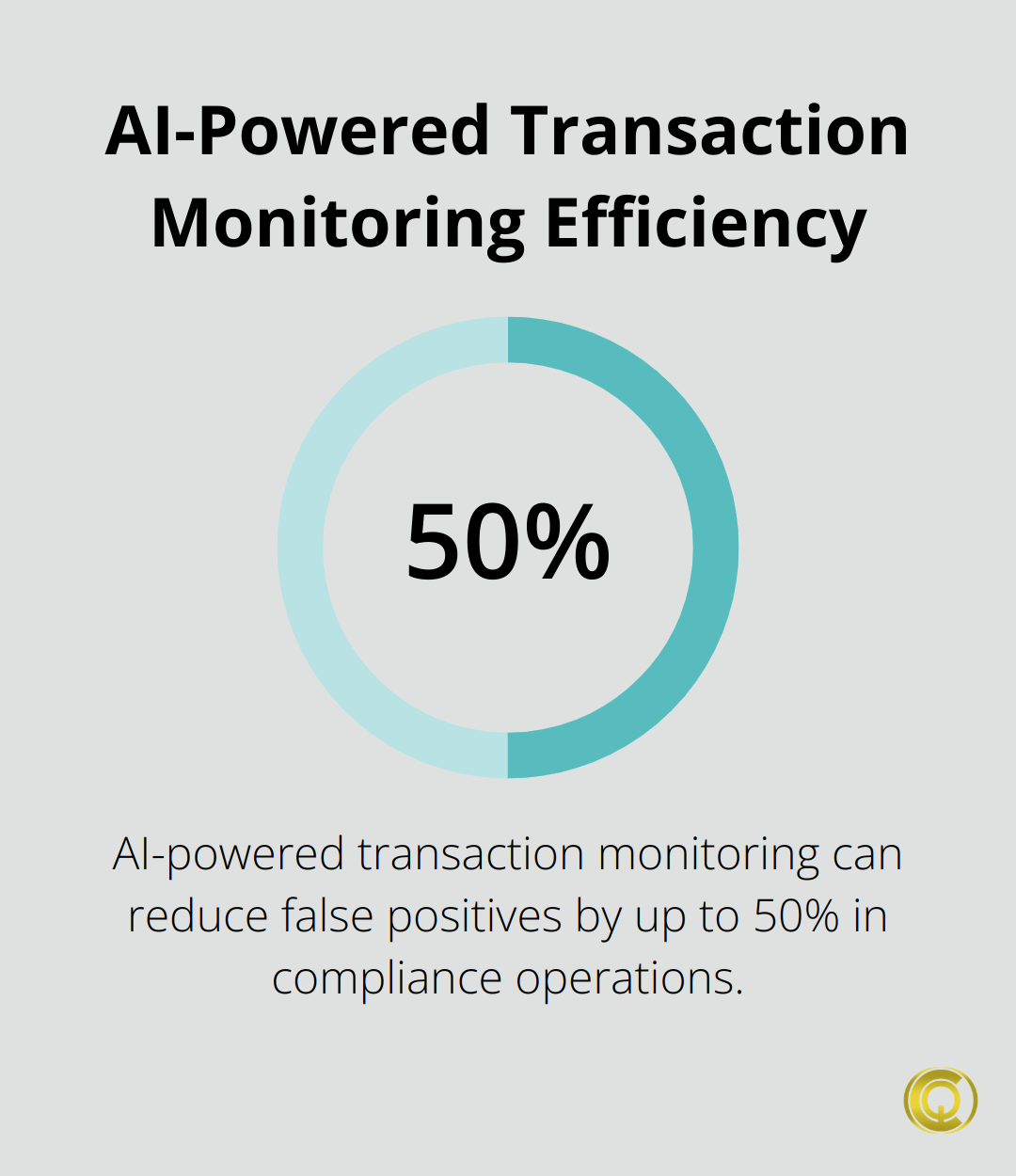 AI-Powered Transaction Monitoring Efficiency

50%

AI-powered transaction monitoring can reduce false positives by up to 50% in compliance operations.