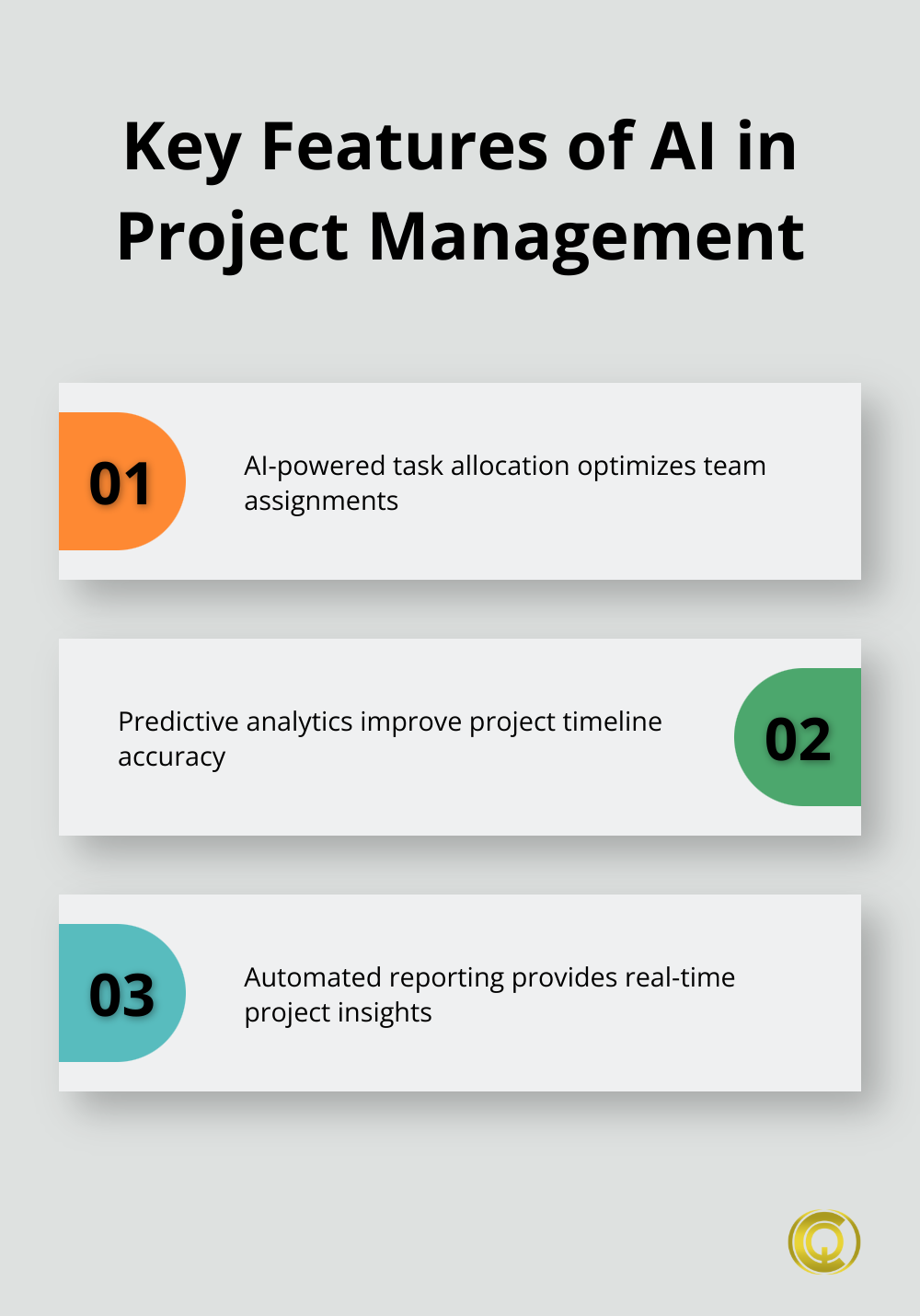 Key Features of AI in Project Management

01

AI-powered task allocation optimizes team assignments

Predictive analytics improve project timeline accuracy

02

03

Automated reporting provides real-time project insights