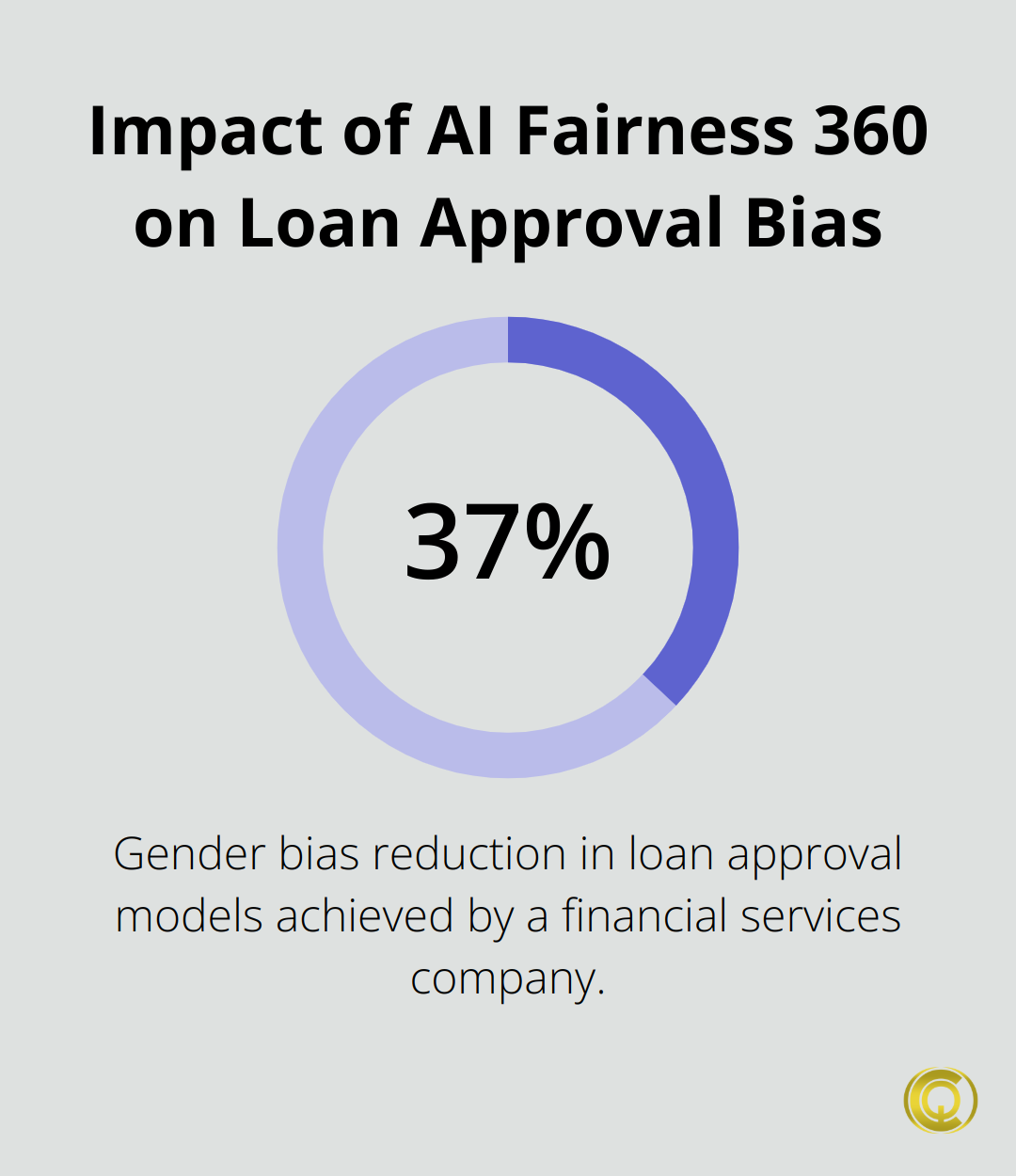 Impact of AI Fairness 360 on Loan Approval Bias

37%

Gender bias reduction in loan approval models achieved by a financial services company.