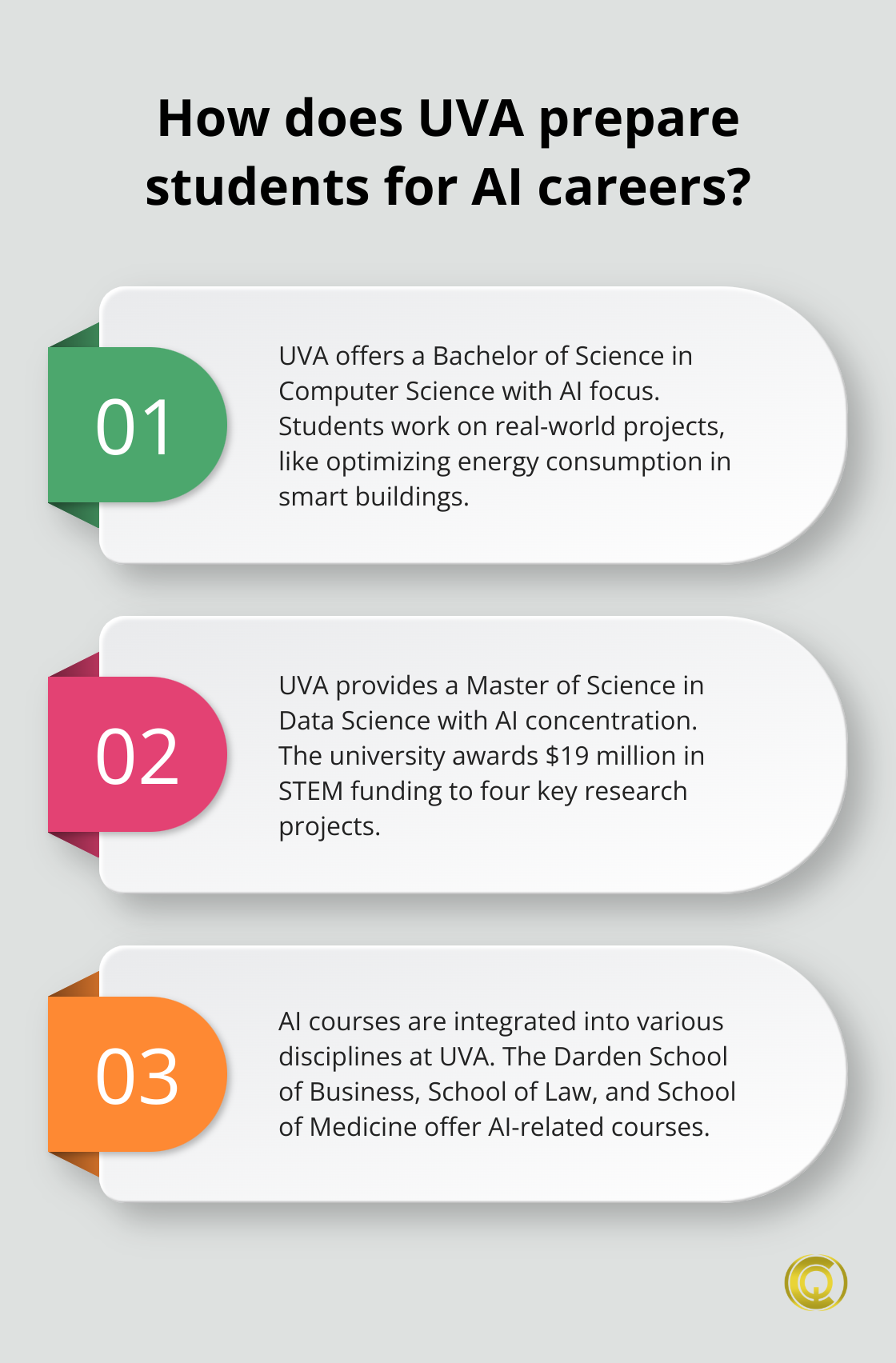 How does UVA prepare students for AI careers?

01

UVA offers a Bachelor of Science in Computer Science with AI focus. Students work on real-world projects, like optimizing energy consumption in smart buildings.

02

UVA provides a Master of Science in Data Science with AI concentration. The university awards \$19 million in STEM funding to four key research projects.

03

AI courses are integrated into various disciplines at UVA. The Darden School of Business, School of Law, and School of Medicine offer AI-related courses.