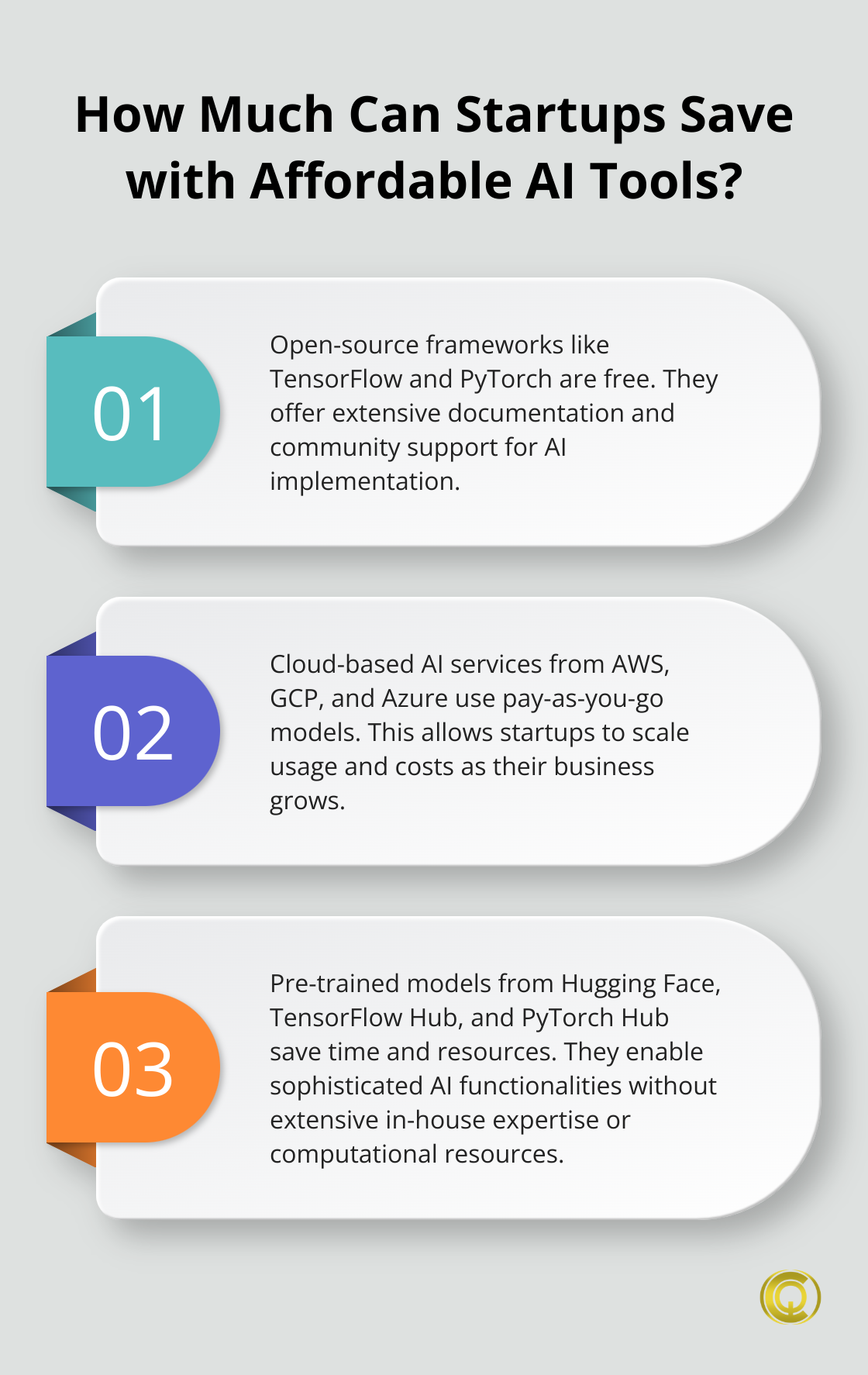 How Much Can Startups Save with Affordable AI Tools?

01

Open-source frameworks like TensorFlow and PyTorch are free. They offer extensive documentation and community support for AI implementation.

02

Cloud-based AI services from AWS, GCP, and Azure use pay-as-you-go models. This allows startups to scale usage and costs as their business grows.

03

Pre-trained models from Hugging Face, TensorFlow Hub, and PyTorch Hub save time and resources. They enable sophisticated AI functionalities without extensive in-house expertise or computational resources.