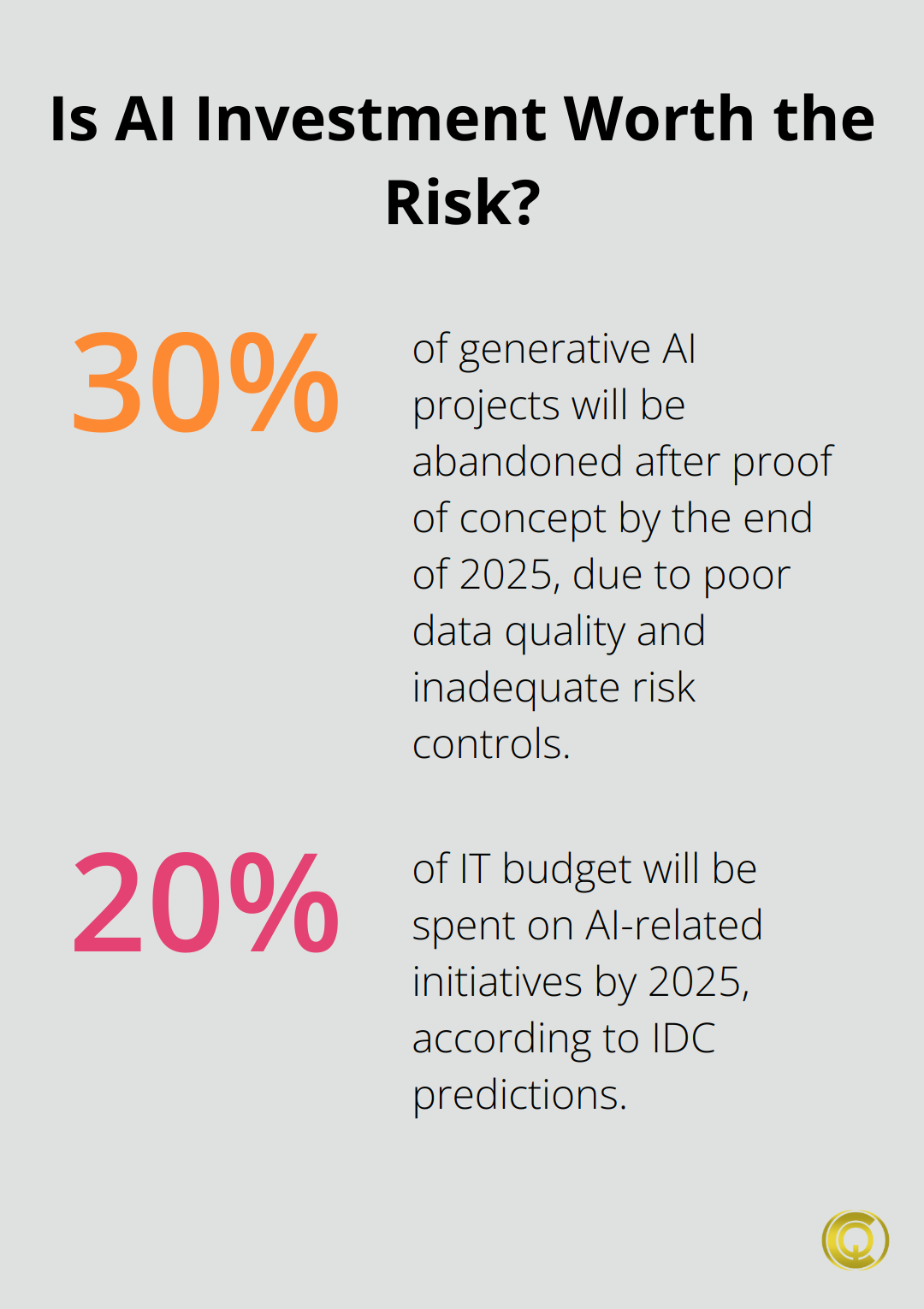 Is AI Investment Worth the Risk?

30%

of generative AI projects will be abandoned after proof of concept by the end of 2025, due to poor data quality and inadequate risk controls.

20%

of IT budget will be spent on AI-related initiatives by 2025, according to IDC predictions.