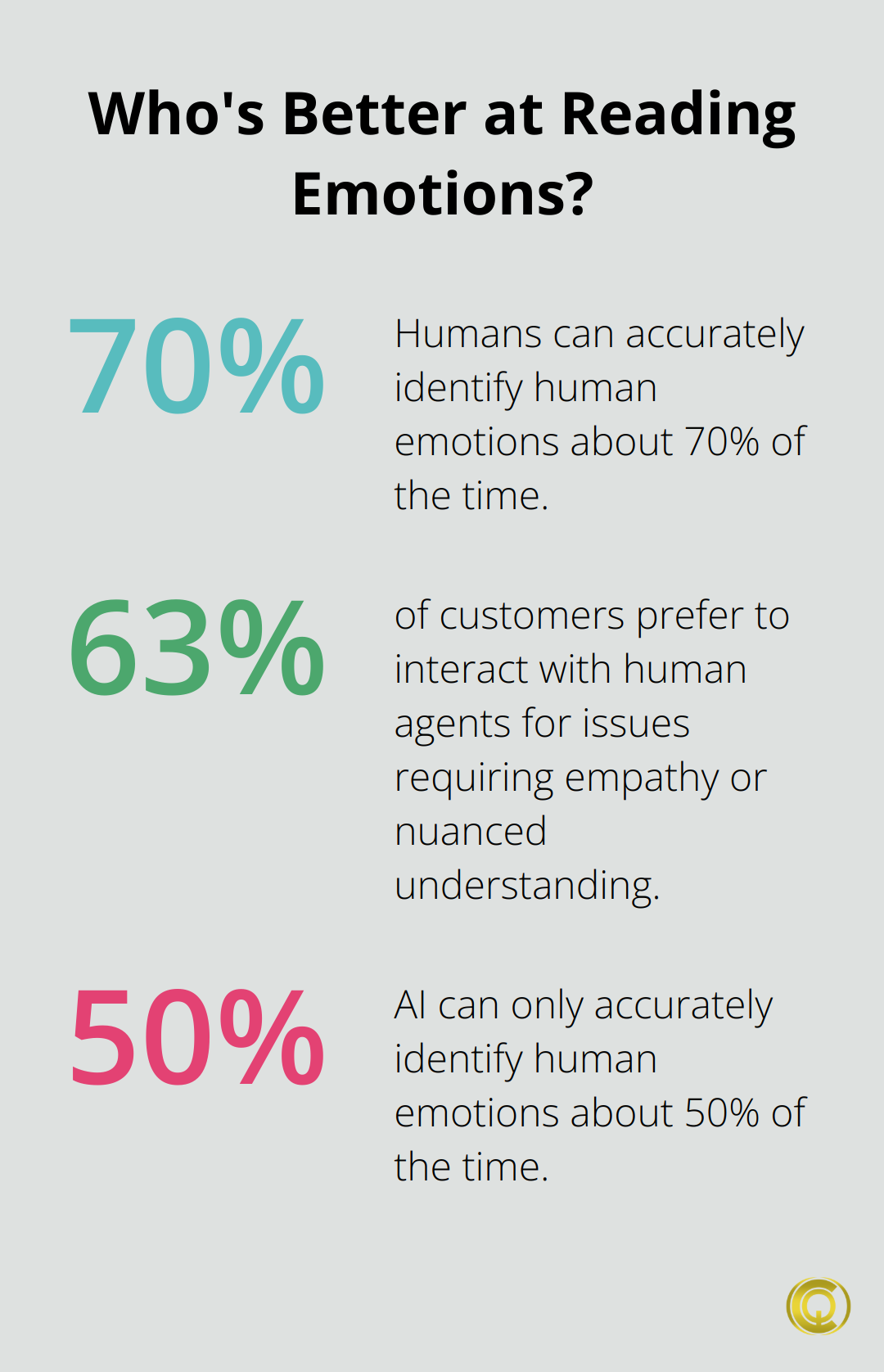 Who's Better at Reading Emotions?

70%

Humans can accurately identify human emotions about 70% of the time.

63%

of customers prefer to interact with human agents for issues requiring empathy or nuanced understanding.

50%

AI can only accurately identify human emotions about 50% of the time.