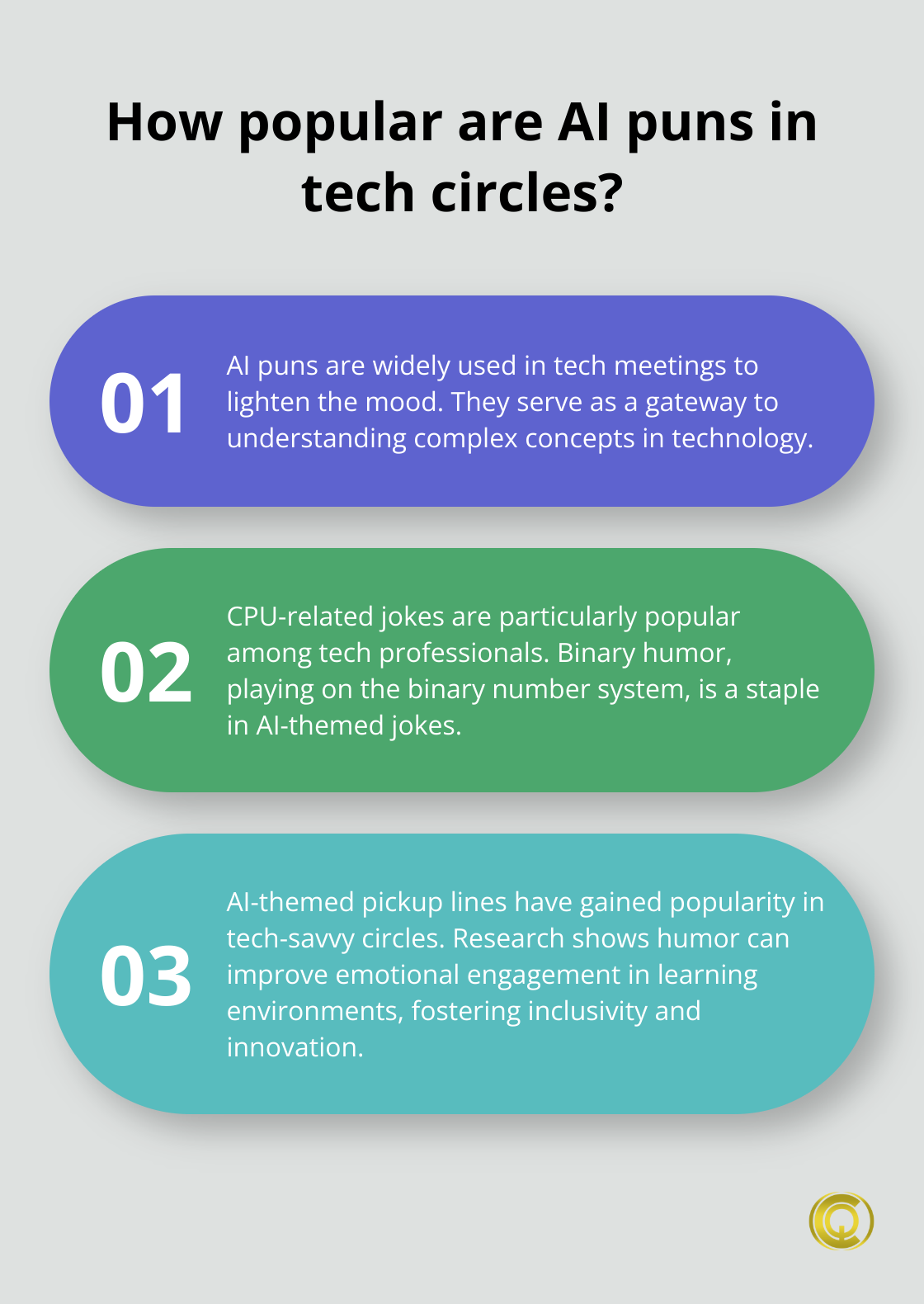 How popular are AI puns in tech circles?

01

AI puns are widely used in tech meetings to lighten the mood. They serve as a gateway to understanding complex concepts in technology.

02

CPU-related jokes are particularly popular among tech professionals. Binary humor, playing on the binary number system, is a staple in AI-themed jokes.

03

AI-themed pickup lines have gained popularity in tech-savvy circles. Research shows humor can improve emotional engagement in learning environments, fostering inclusivity and innovation.