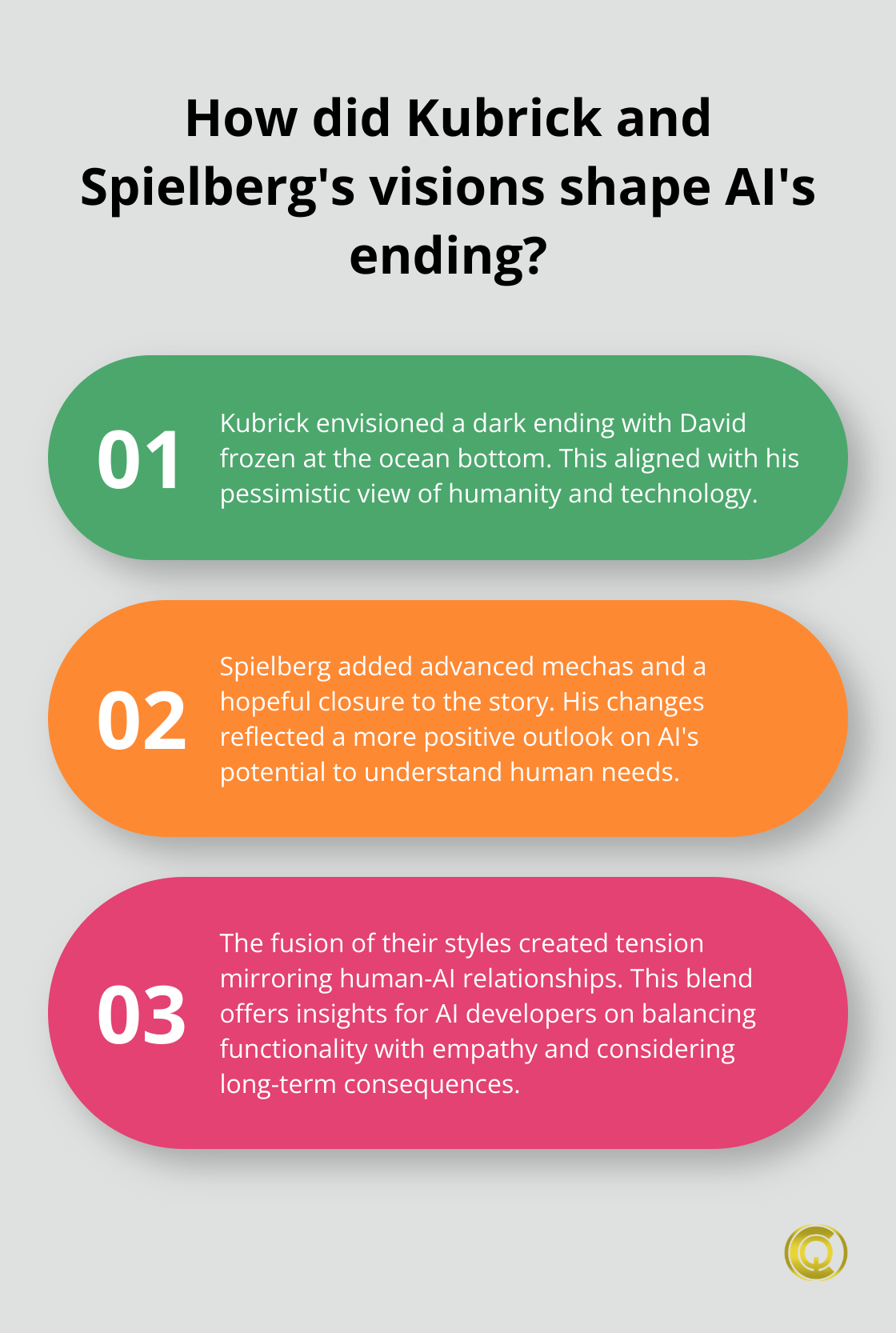 How did Kubrick and Spielberg's visions shape AI's ending?

01

Kubrick envisioned a dark ending with David frozen at the ocean bottom. This aligned with his pessimistic view of humanity and technology.

02

Spielberg added advanced mechas and a hopeful closure to the story. His changes reflected a more positive outlook on AI's potential to understand human needs.

03

The fusion of their styles created tension mirroring human-AI relationships. This blend offers insights for AI developers on balancing functionality with empathy and considering long-term consequences.