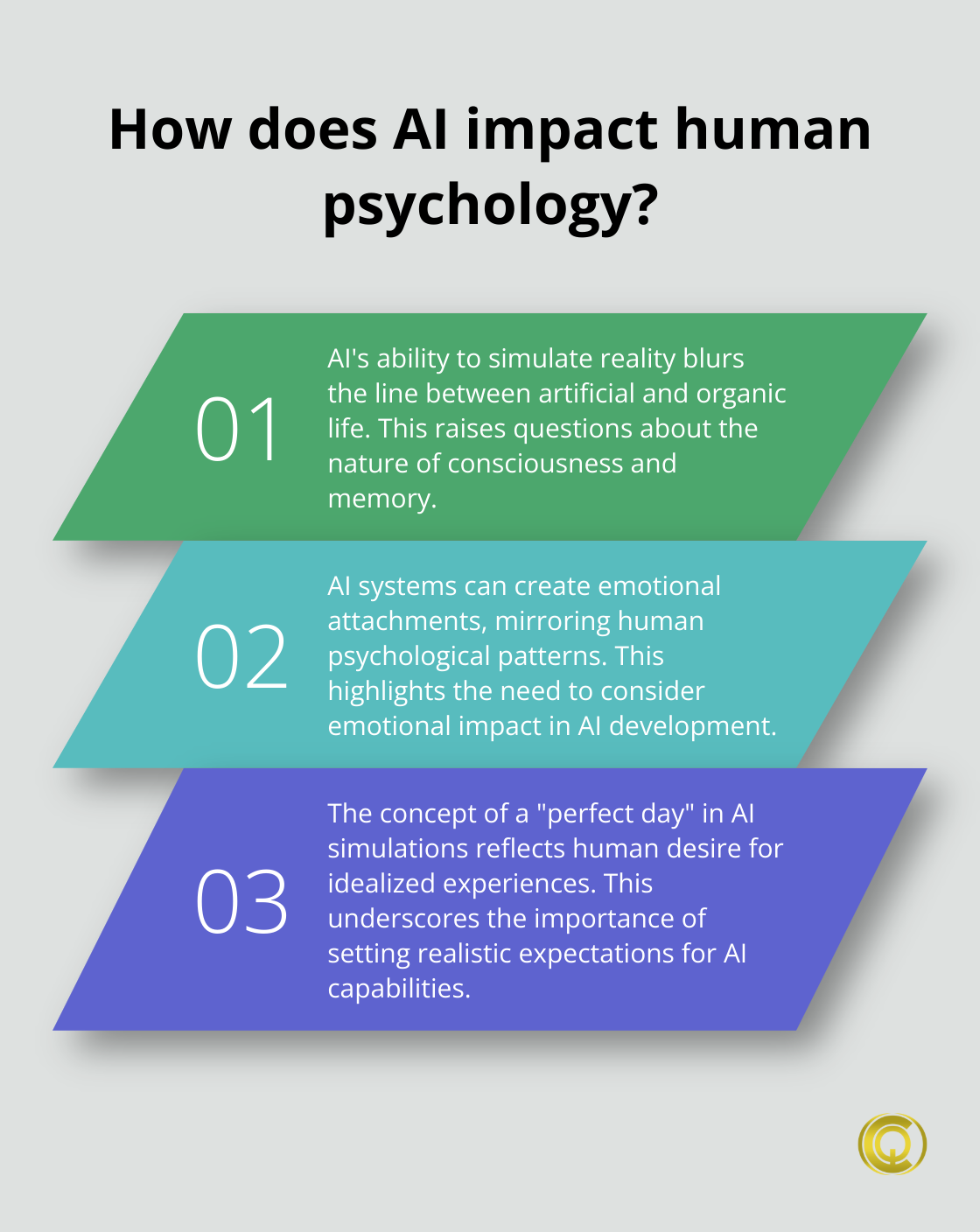 How does AI impact human psychology?

01

AI's ability to simulate reality blurs the line between artificial and organic life. This raises questions about the nature of consciousness and memory.

02

AI systems can create emotional attachments, mirroring human psychological patterns. This highlights the need to consider emotional impact in AI development.

03

The concept of a "perfect day" in AI simulations reflects human desire for idealized experiences. This underscores the importance of setting realistic expectations for AI capabilities.