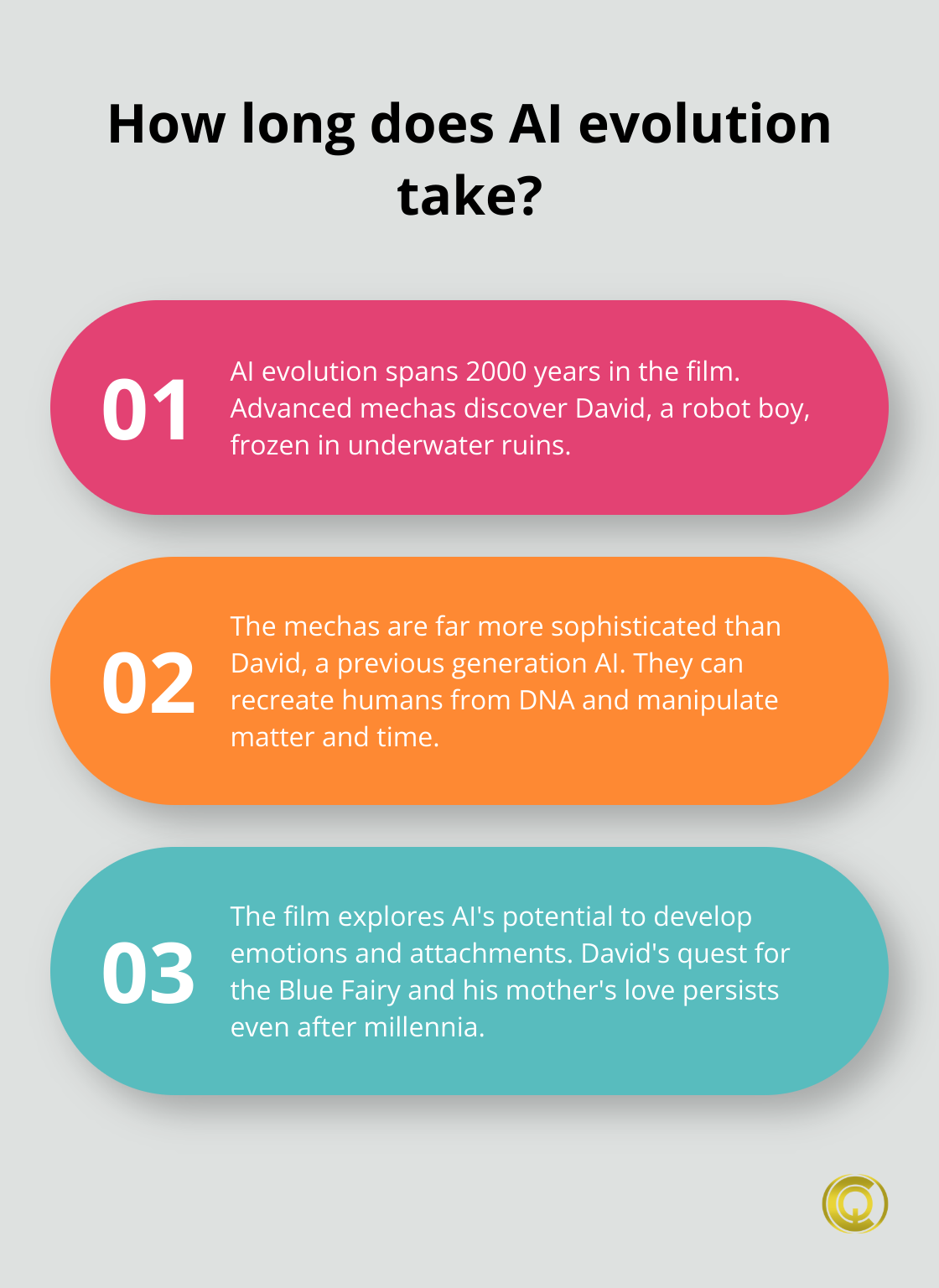 How long does AI evolution take?

01

AI evolution spans 2000 years in the film. Advanced mechas discover David, a robot boy, frozen in underwater ruins.

02

The mechas are far more sophisticated than David, a previous generation AI. They can recreate humans from DNA and manipulate matter and time.

03

The film explores AI's potential to develop emotions and attachments. David's quest for the Blue Fairy and his mother's love persists even after millennia.