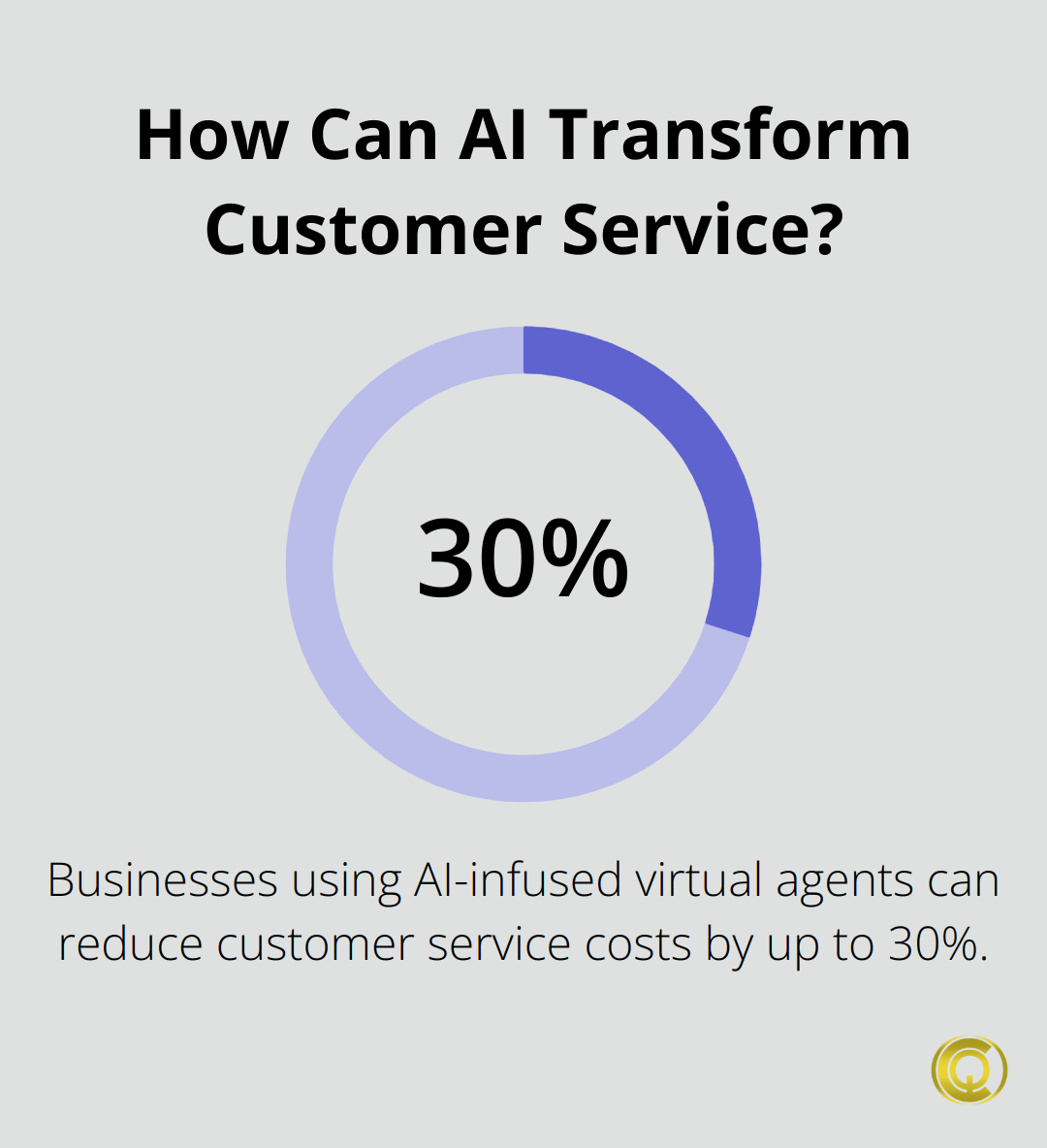 How Can AI Transform Customer Service?

30%

Businesses using AI-infused virtual agents can reduce customer service costs by up to 30%.