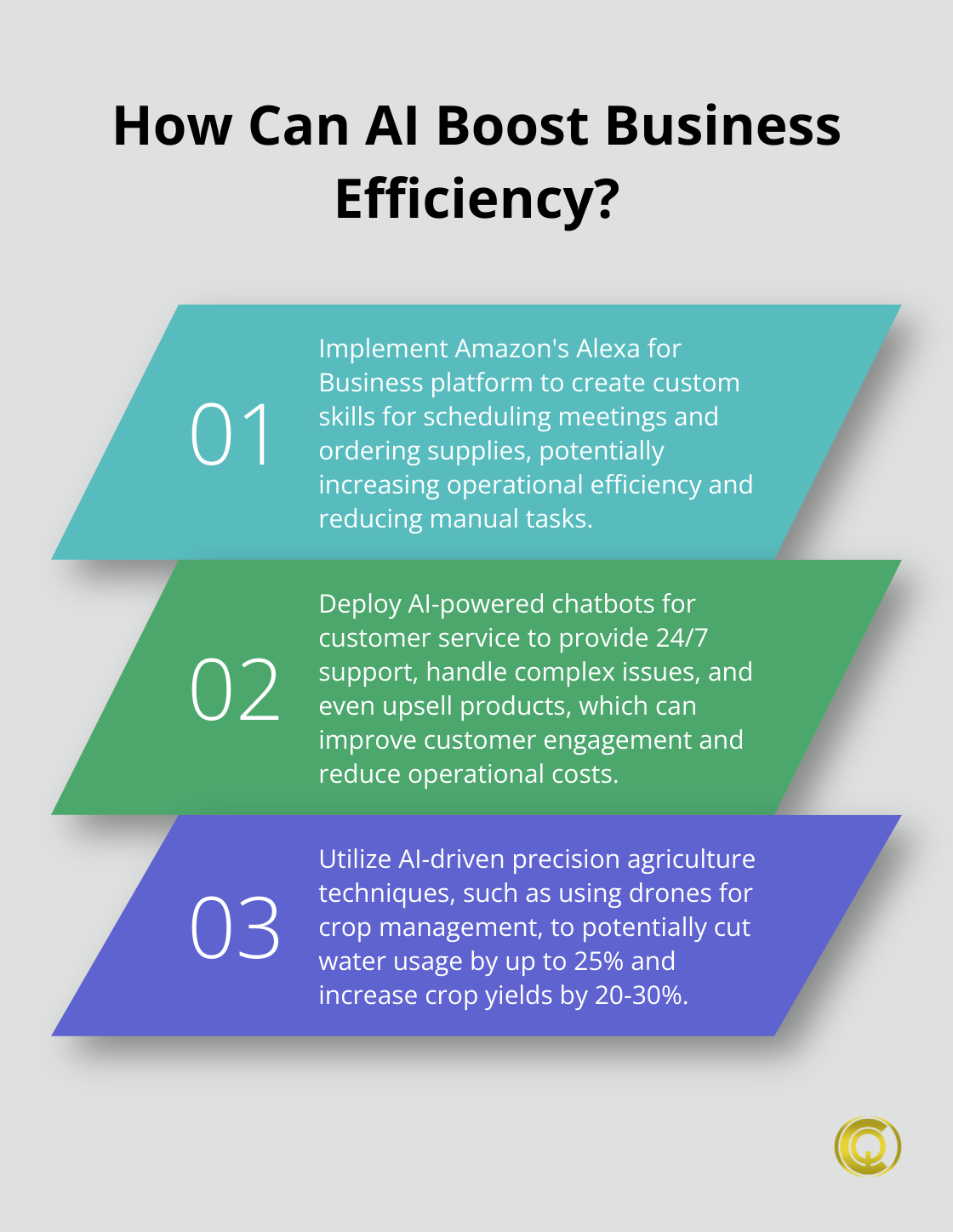 How Can AI Boost Business Efficiency?

01

Implement Amazon's Alexa for Business platform to create custom skills for scheduling meetings and ordering supplies, potentially increasing operational efficiency and reducing manual tasks.

02

Deploy AI-powered chatbots for customer service to provide 24/7 support, handle complex issues, and even upsell products, which can improve customer engagement and reduce operational costs.

03

Utilize AI-driven precision agriculture techniques, such as using drones for crop management, to potentially cut water usage by up to 25% and increase crop yields by 20-30%.