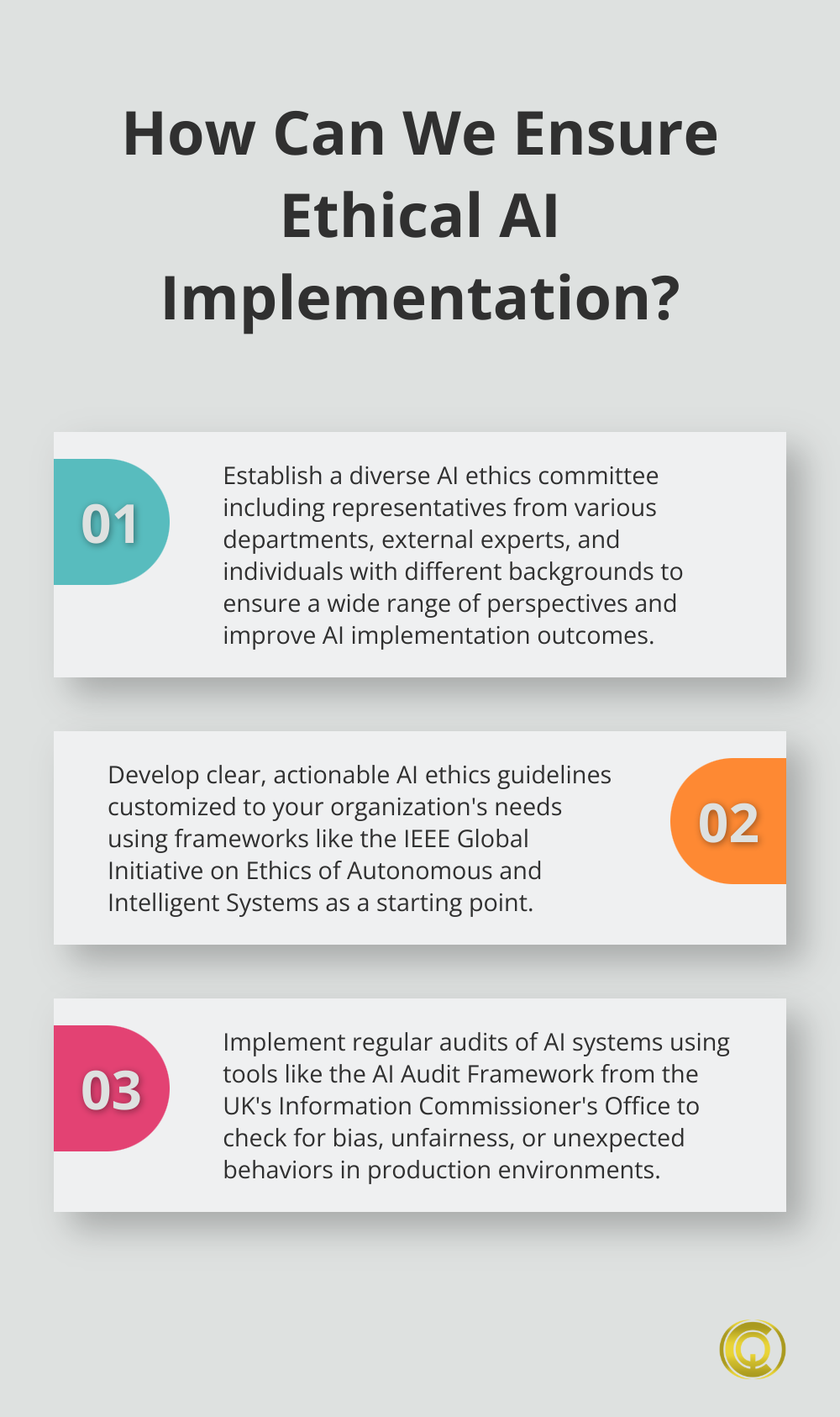 How Can We Ensure Ethical AI Implementation?

01

Establish a diverse AI ethics committee including representatives from various departments, external experts, and individuals with different backgrounds to ensure a wide range of perspectives and improve AI implementation outcomes.

Develop clear, actionable AI ethics guidelines customized to your organization's needs using frameworks like the IEEE Global Initiative on Ethics of Autonomous and Intelligent Systems as a starting point.

02

03

Implement regular audits of AI systems using tools like the AI Audit Framework from the UK's Information Commissioner's Office to check for bias, unfairness, or unexpected behaviors in production environments.